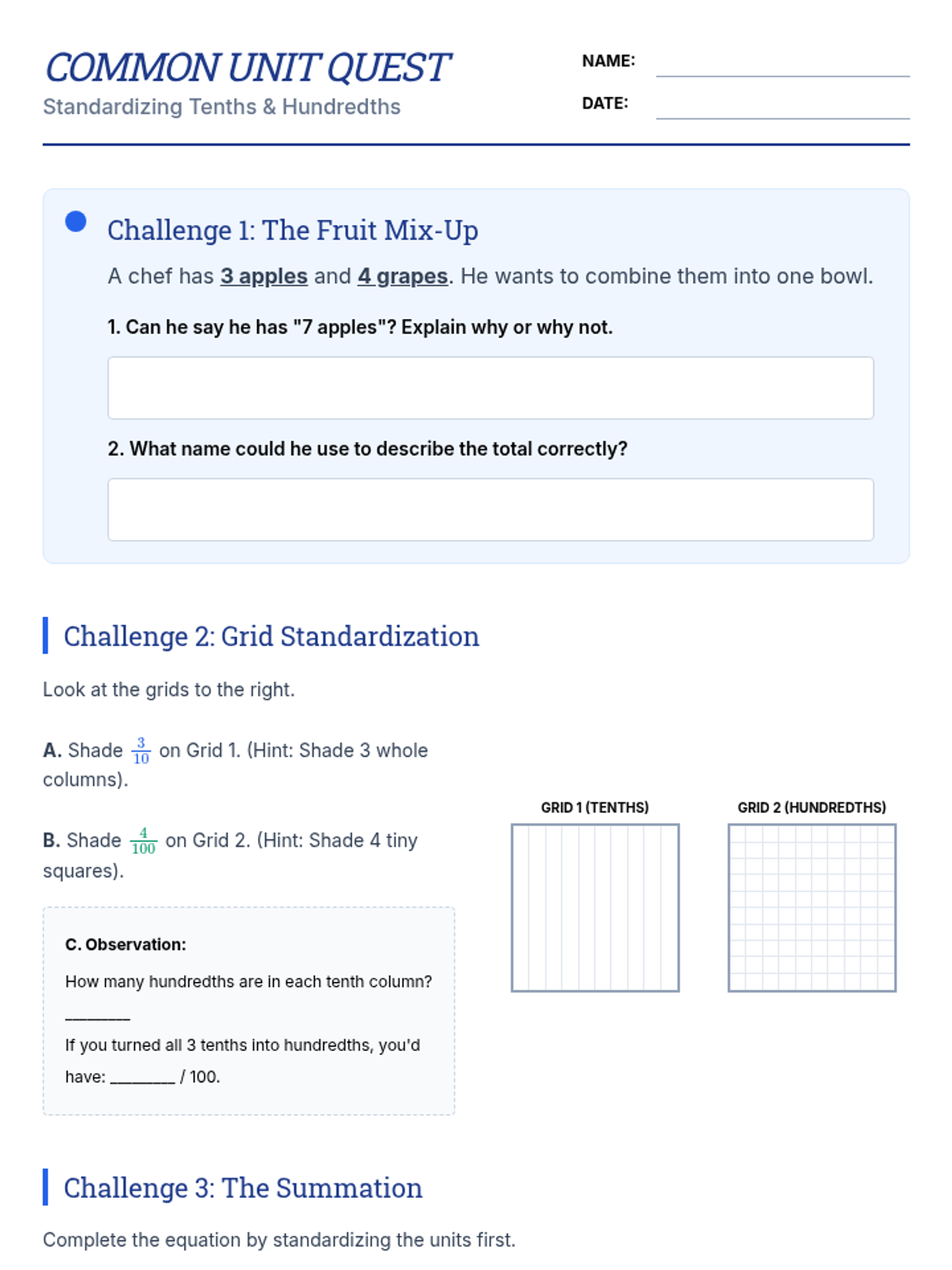 COMMON UNIT QUEST
Standardizing Tenths & Hundredths

NAME:
DATE:

Challenge 1: The Fruit Mix-Up

A chef has 3 apples and 4 grapes. He wants to combine them into one bowl.

1. Can he say he has "7 apples"? Explain why or why not.

2. What name could he use to describe the total correctly?

Challenge 2: Grid Standardization

Look at the grids to the right.

A. Shade $\frac{3}{10}$ on Grid 1. (Hint: Shade 3 whole columns).

B. Shade $\frac{4}{100}$ on Grid 2. (Hint: Shade 4 tiny squares).

C. Observation:

How many hundredths are in each tenth column? ________

If you turned all 3 tenths into hundredths, you'd have: ________ / 100.

GRID 1 (TENTHS)

GRID 2 (HUNDREDTHS)

Challenge 3: The Summation

Complete the equation by standardizing the units first.