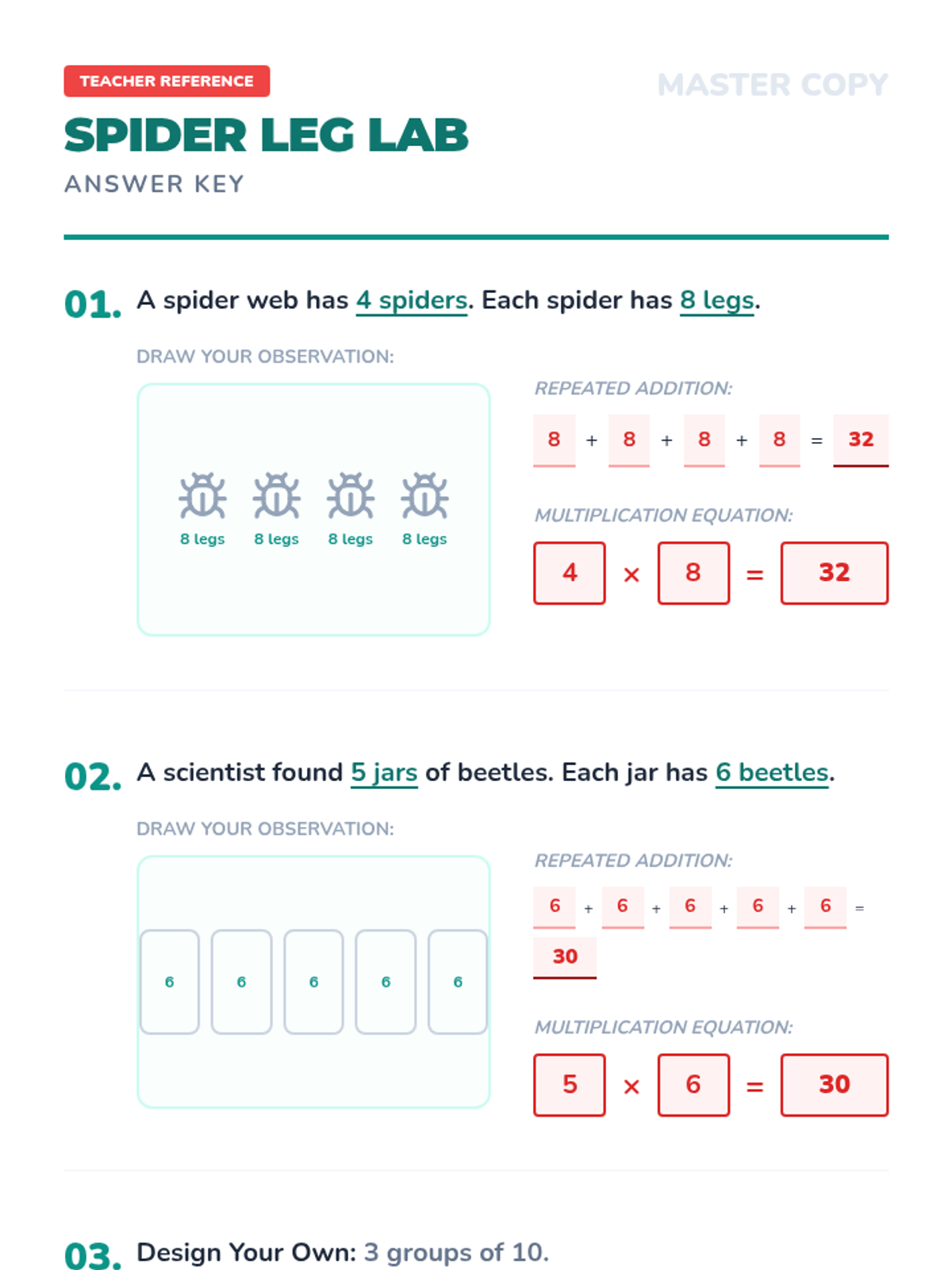 TEACHER REFERENCE

MASTER COPY

SPIDER LEG LAB

ANSWER KEY

01. A spider web has 4 spiders. Each spider has 8 legs.

DRAW YOUR OBSERVATION:

8 legs 8 legs 8 legs 8 legs

REPEATED ADDITION:

$8 + 8 + 8 + 8 = 32$

MULTIPLICATION EQUATION:

$4 \times 8 = 32$

02. A scientist found 5 jars of beetles. Each jar has 6 beetles.

DRAW YOUR OBSERVATION:

6 6 6 6 6

REPEATED ADDITION:

$6 + 6 + 6 + 6 + 6 = 30$

MULTIPLICATION EQUATION:

$5 \times 6 = 30$

03. Design Your Own: 3 groups of 10.