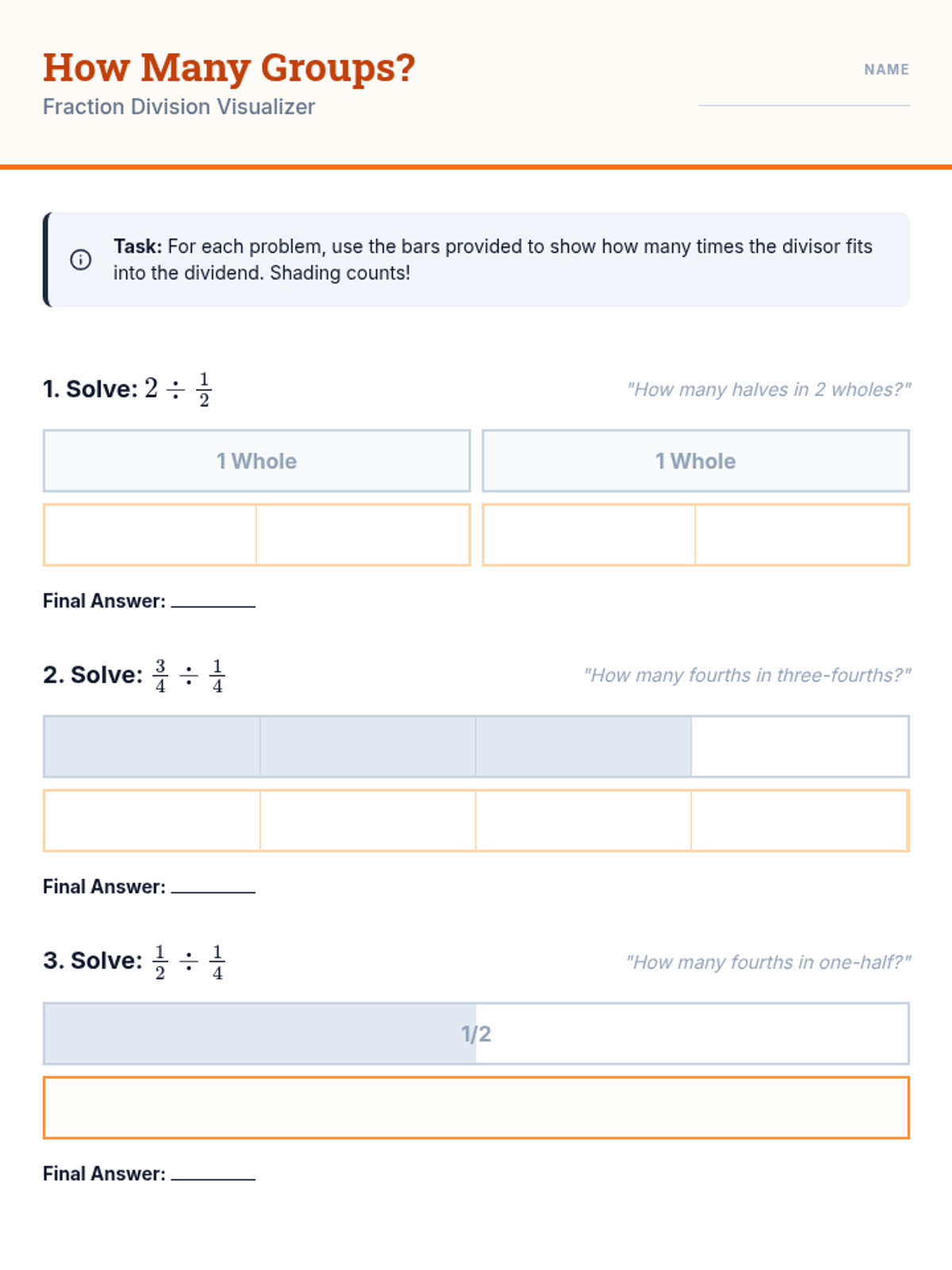 How Many Groups?
Fraction Division Visualizer

NAME

Task: For each problem, use the bars provided to show how many times the divisor fits into the dividend. Shading counts!

1. Solve: $2 \div \frac{1}{2}$

"How many halves in 2 wholes?"

1 Whole

1 Whole

Final Answer: ________

2. Solve: $\frac{3}{4} \div \frac{1}{4}$

"How many fourths in three-fourths?"

Final Answer: ________

3. Solve: $\frac{1}{2} \div \frac{1}{4}$

"How many fourths in one-half?"

1/2

Final Answer: ________