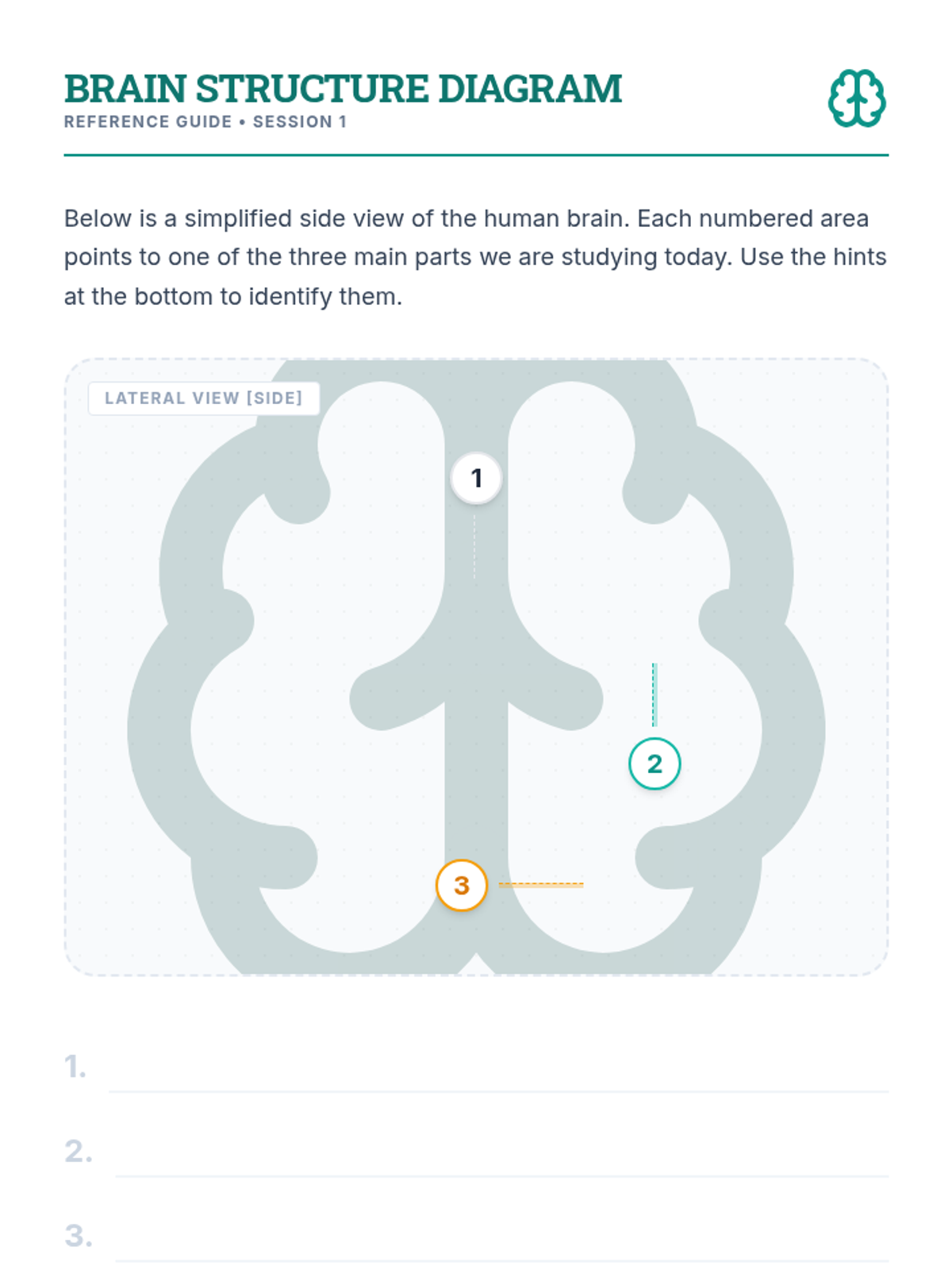 BRAIN STRUCTURE DIAGRAM
REFERENCE GUIDE • SESSION 1

Below is a simplified side view of the human brain. Each numbered area points to one of the three main parts we are studying today. Use the hints at the bottom to identify them.

LATERAL VIEW [SIDE]

1

2

3

1.

2.

3.