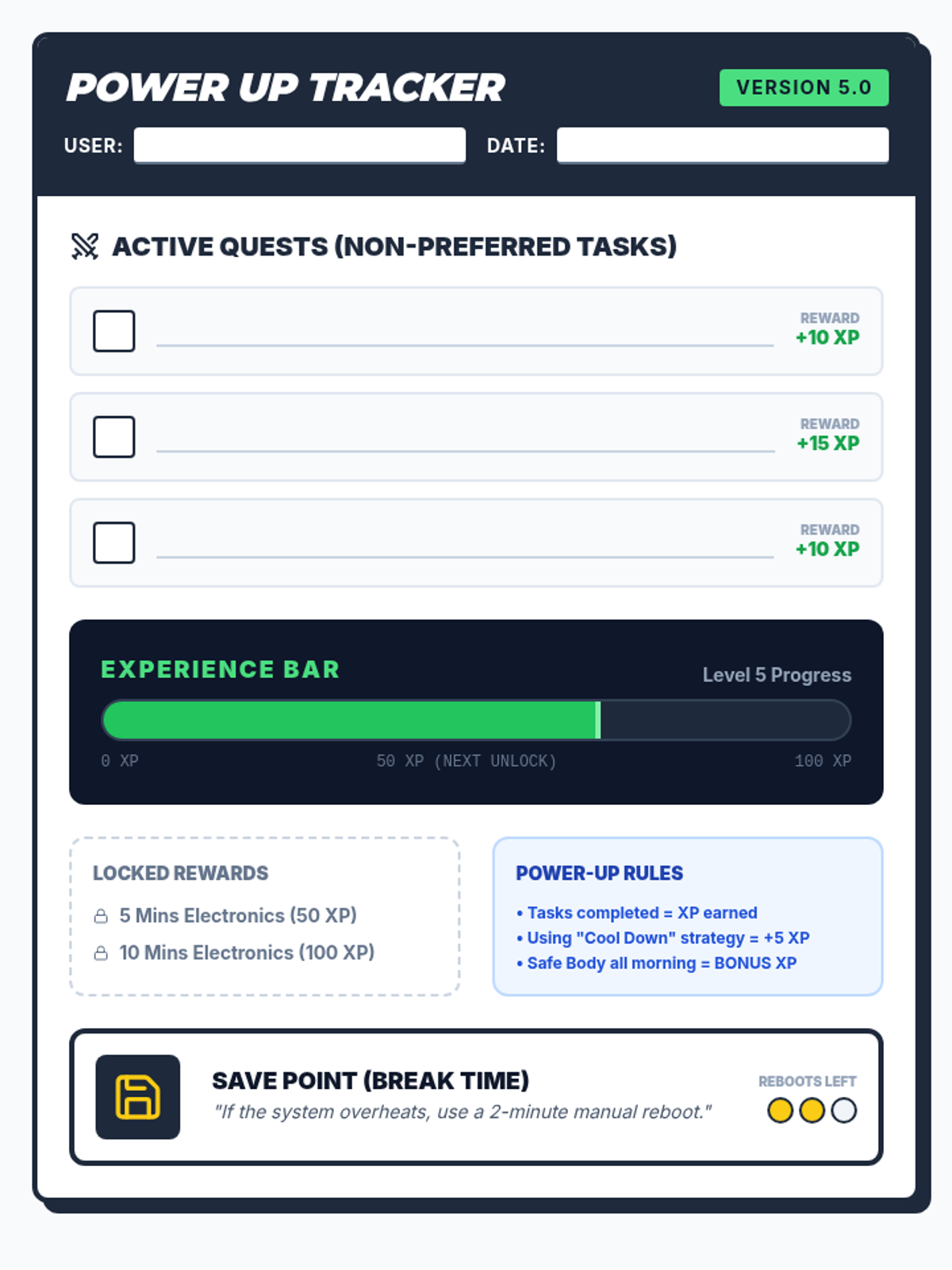 POWER UP TRACKER

VERSION 5.0

USER: ____ DATE: ____

ACTIVE QUESTS (NON-PREFERRED TASKS)

☐ ____ REWARD +10 XP

☐ ____ REWARD +15 XP

☐ ____ REWARD +10 XP

EXPERIENCE BAR

Level 5 Progress

0 XP 50 XP (NEXT UNLOCK) 100 XP

LOCKED REWARDS

5 Mins Electronics (50 XP)

10 Mins Electronics (100 XP)

POWER-UP RULES

• Tasks completed = XP earned
• Using "Cool Down" strategy = +5 XP
• Safe Body all morning = BONUS XP

SAVE POINT (BREAK TIME)

"If the system overheats, use a 2-minute manual reboot."

REBOOTS LEFT