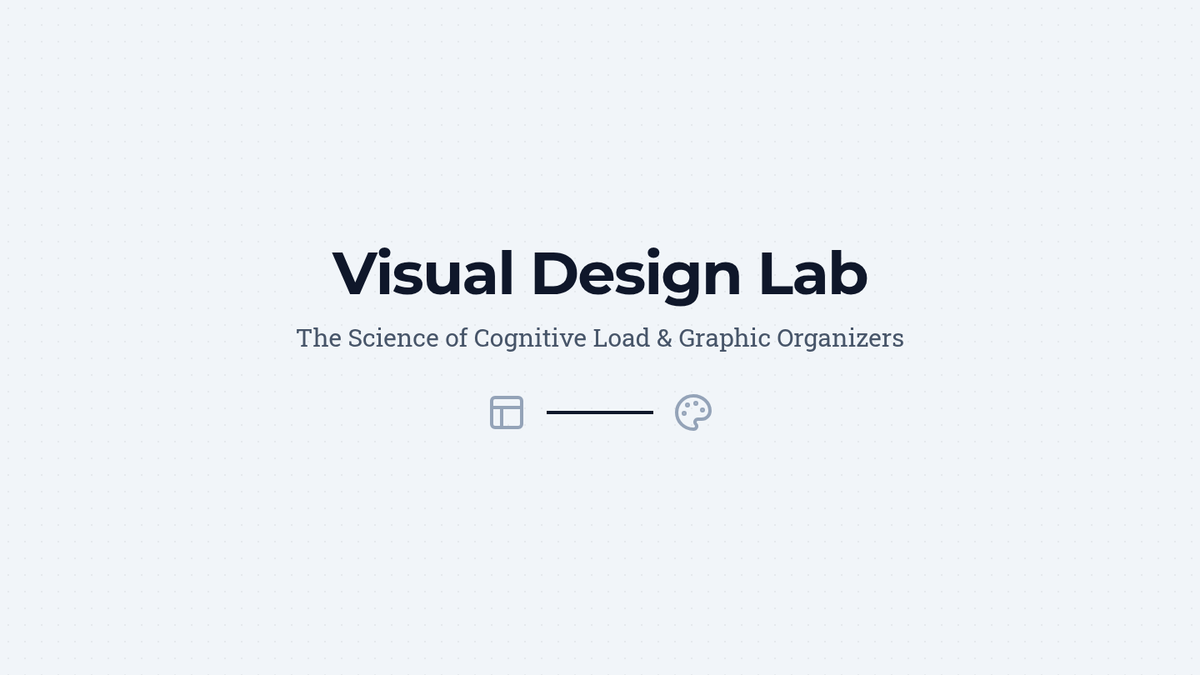 Visual Design Lab

The Science of Cognitive Load & Graphic Organizers