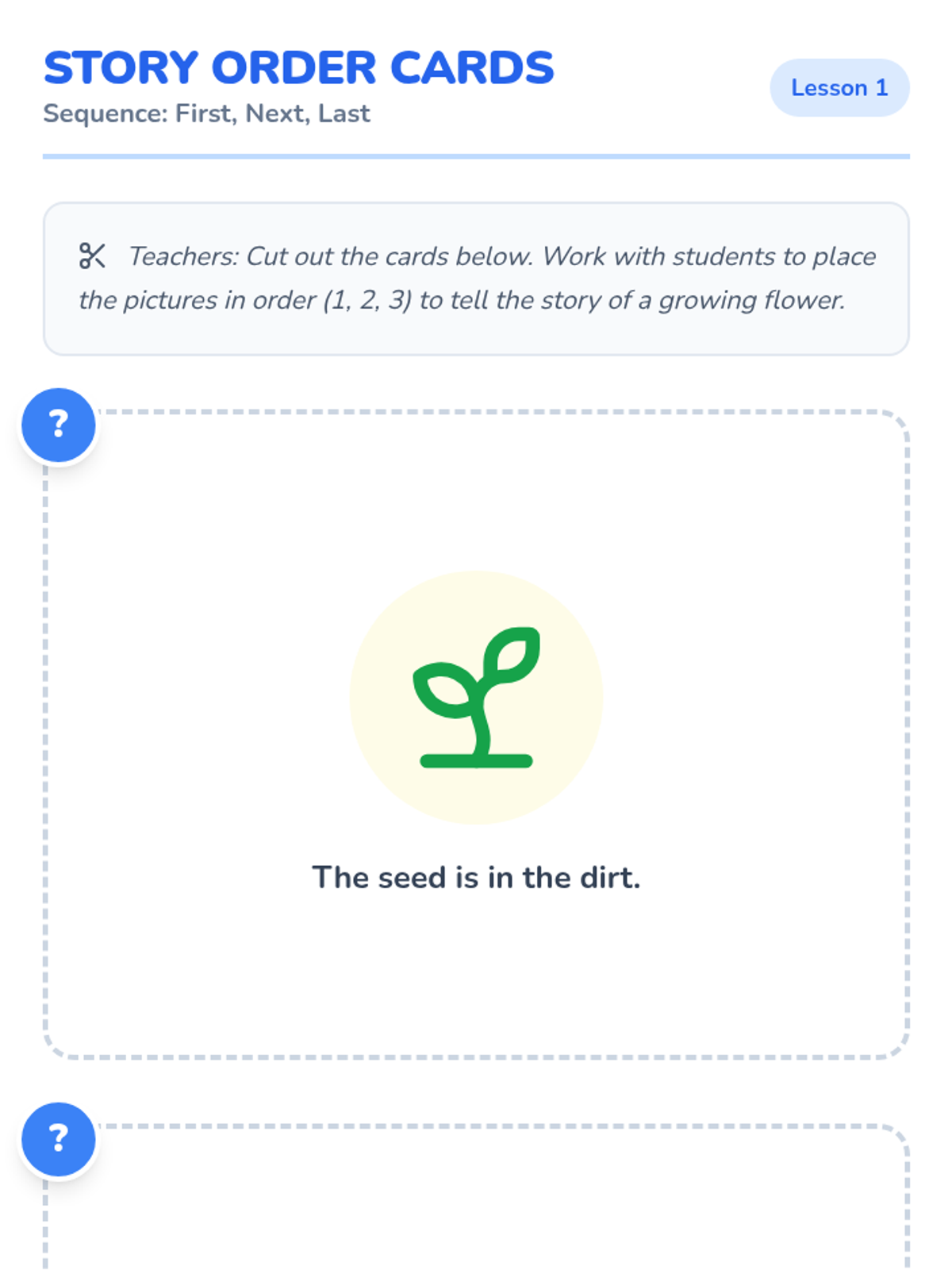 STORY ORDER CARDS
Sequence: First, Next, Last

Lesson 1

Teachers: Cut out the cards below. Work with students to place the pictures in order (1, 2, 3) to tell the story of a growing flower.

?

The seed is in the dirt.

?