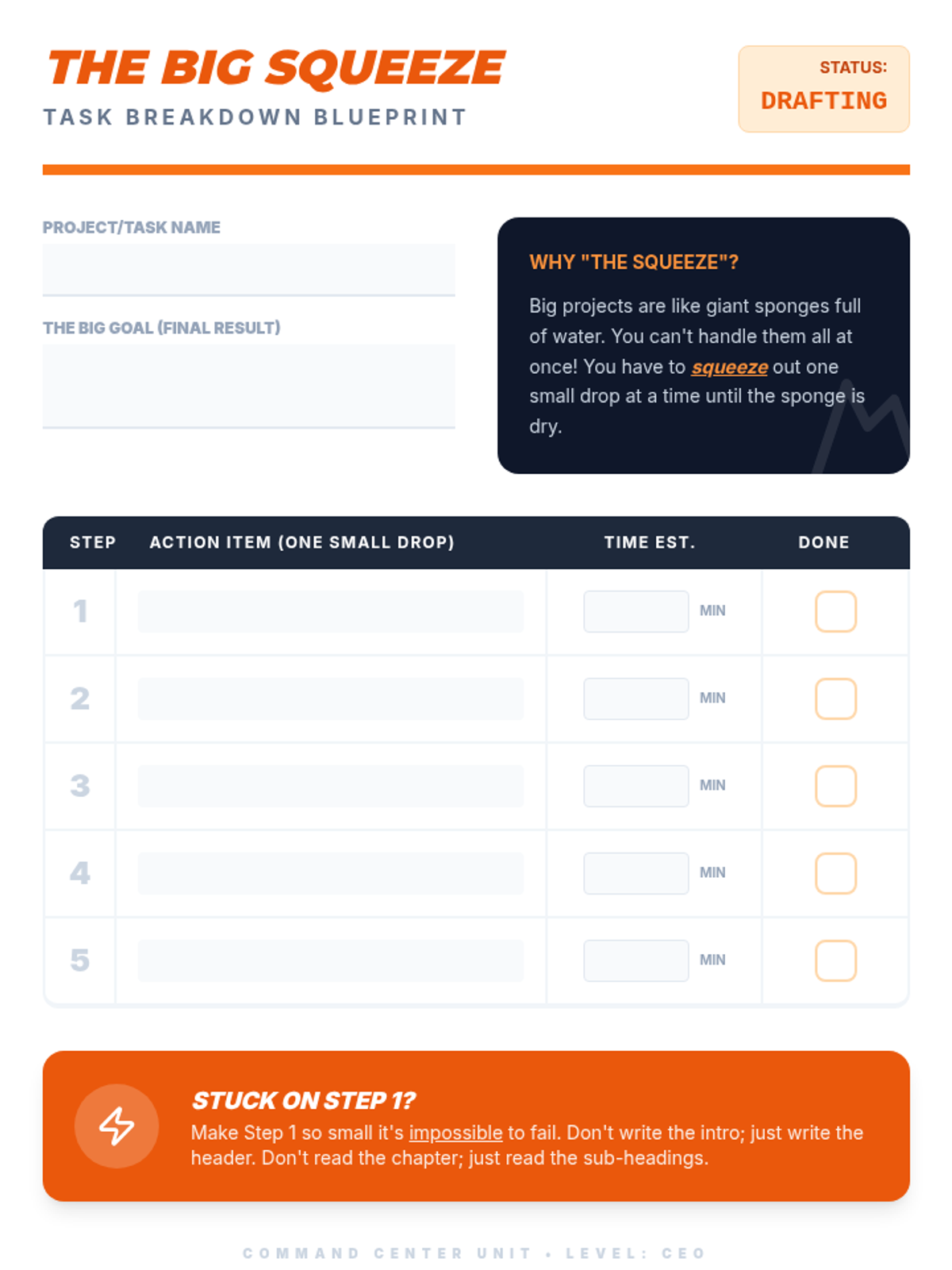 THE BIG SQUEEZE
TASK BREAKDOWN BLUEPRINT

STATUS:
DRAFTING

PROJECT/TASK NAME

THE BIG GOAL (FINAL RESULT)

WHY "THE SQUEEZE"?
Big projects are like giant sponges full of water. You can't handle them all at once! You have to squeeze out one small drop at a time until the sponge is dry.

| STEP | ACTION ITEM (ONE SMALL DROP) | TIME EST. | DONE |
|---|---|---|---|
| 1 | | MIN | |
| 2 | | MIN | |
| 3 | | MIN | |
| 4 | | MIN | |
| 5 | | MIN | |

STUCK ON STEP 1?
Make Step 1 so small it's impossible to fail. Don't write the intro; just write the header. Don't read the chapter; just read the sub-headings.

COMMAND CENTER UNIT • LEVEL: CEO