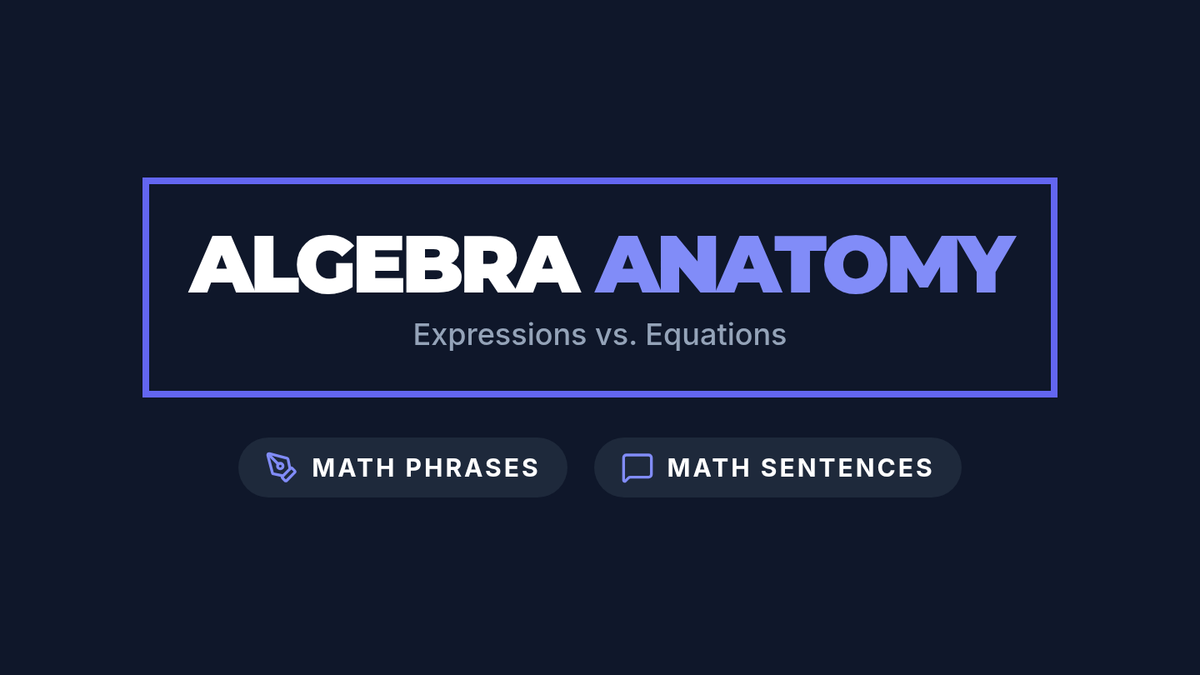 ALGEBRA ANATOMY

Expressions vs. Equations

MATH PHRASES

MATH SENTENCES