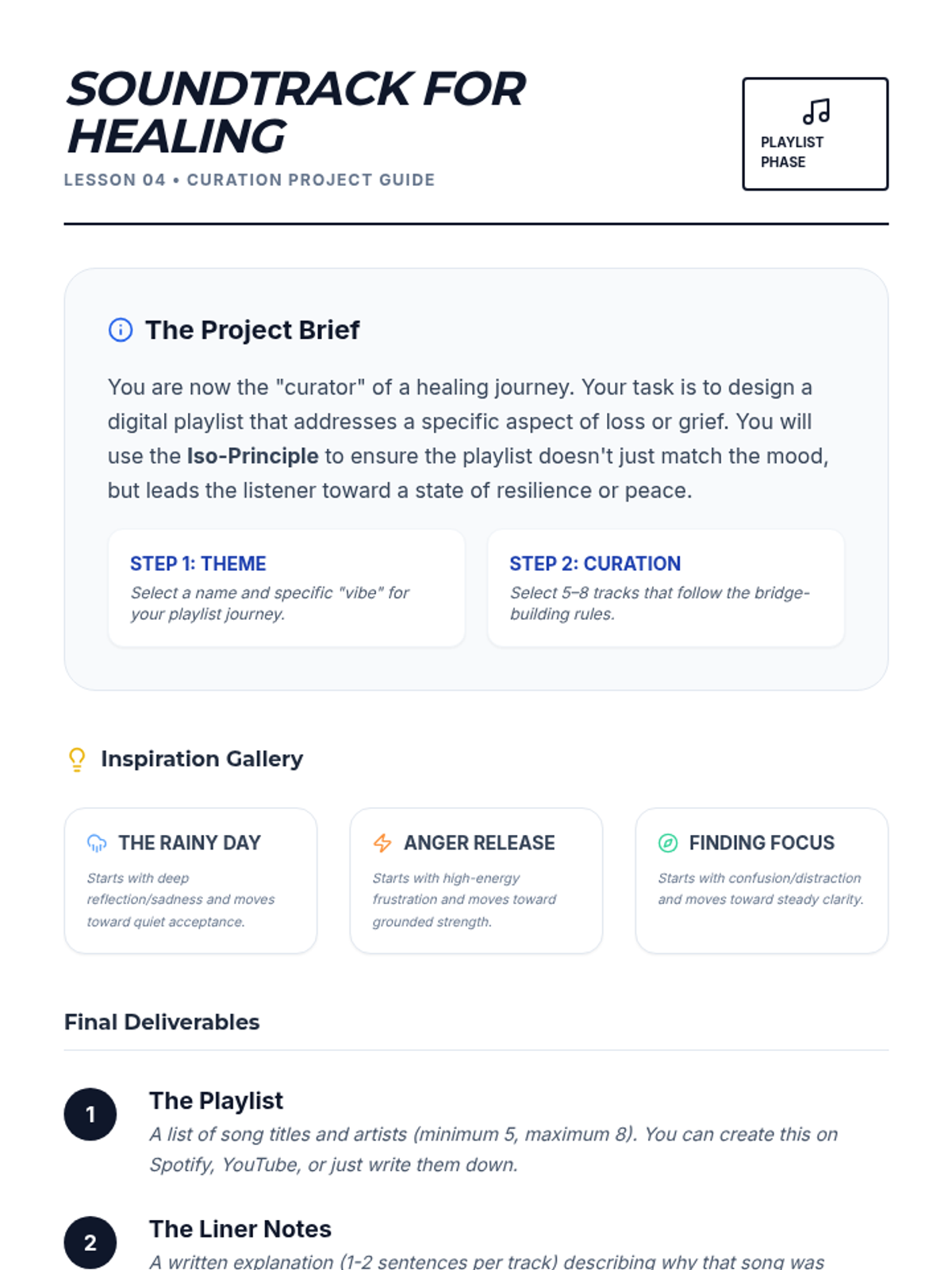 SOUNDTRACK FOR HEALING

LESSON 04 • CURATION PROJECT GUIDE

PLAYLIST
PHASE

The Project Brief

You are now the "curator" of a healing journey. Your task is to design a digital playlist that addresses a specific aspect of loss or grief. You will use the Iso-Principle to ensure the playlist doesn't just match the mood, but leads the listener toward a state of resilience or peace.

STEP 1: THEME

Select a name and specific "vibe" for your playlist journey.

STEP 2: CURATION

Select 5–8 tracks that follow the bridge-building rules.

Inspiration Gallery

THE RAINY DAY

Starts with deep reflection/sadness and moves toward quiet acceptance.

ANGER RELEASE

Starts with high-energy frustration and moves toward grounded strength.

FINDING FOCUS

Starts with confusion/distraction and moves toward steady clarity.

Final Deliverables

1

The Playlist

A list of song titles and artists (minimum 5, maximum 8). You can create this on Spotify, YouTube, or just write them down.

2

The Liner Notes

A written explanation (1-2 sentences per track) describing why that song was