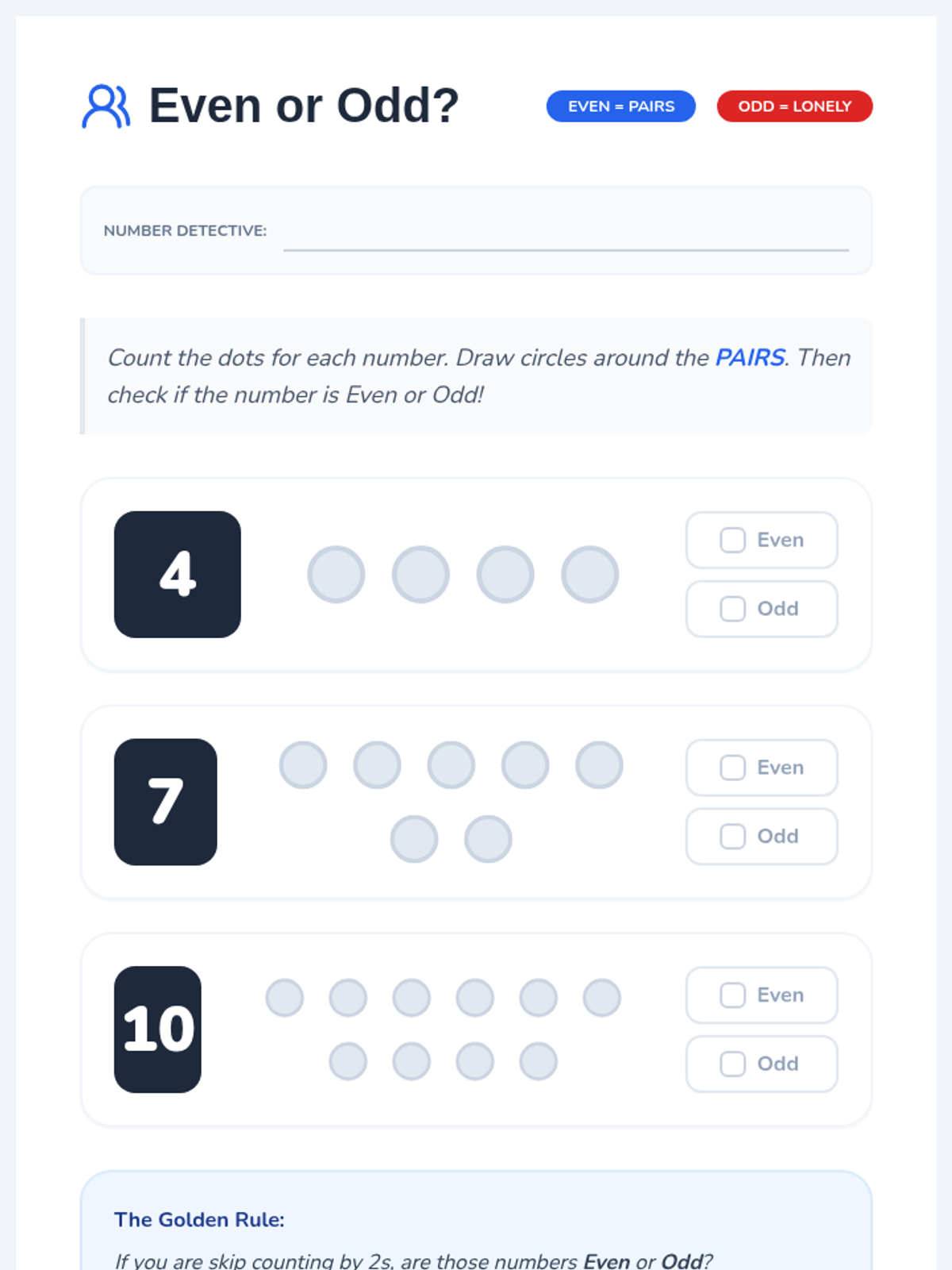 Even or Odd?

EVEN = PAIRS

ODD = LONELY

NUMBER DETECTIVE:

Count the dots for each number. Draw circles around the PAIRS. Then check if the number is Even or Odd!

4

Even

Odd

7

Even

Odd

10

Even

Odd

The Golden Rule:

If you are skip counting by 2s, are those numbers Even or Odd?