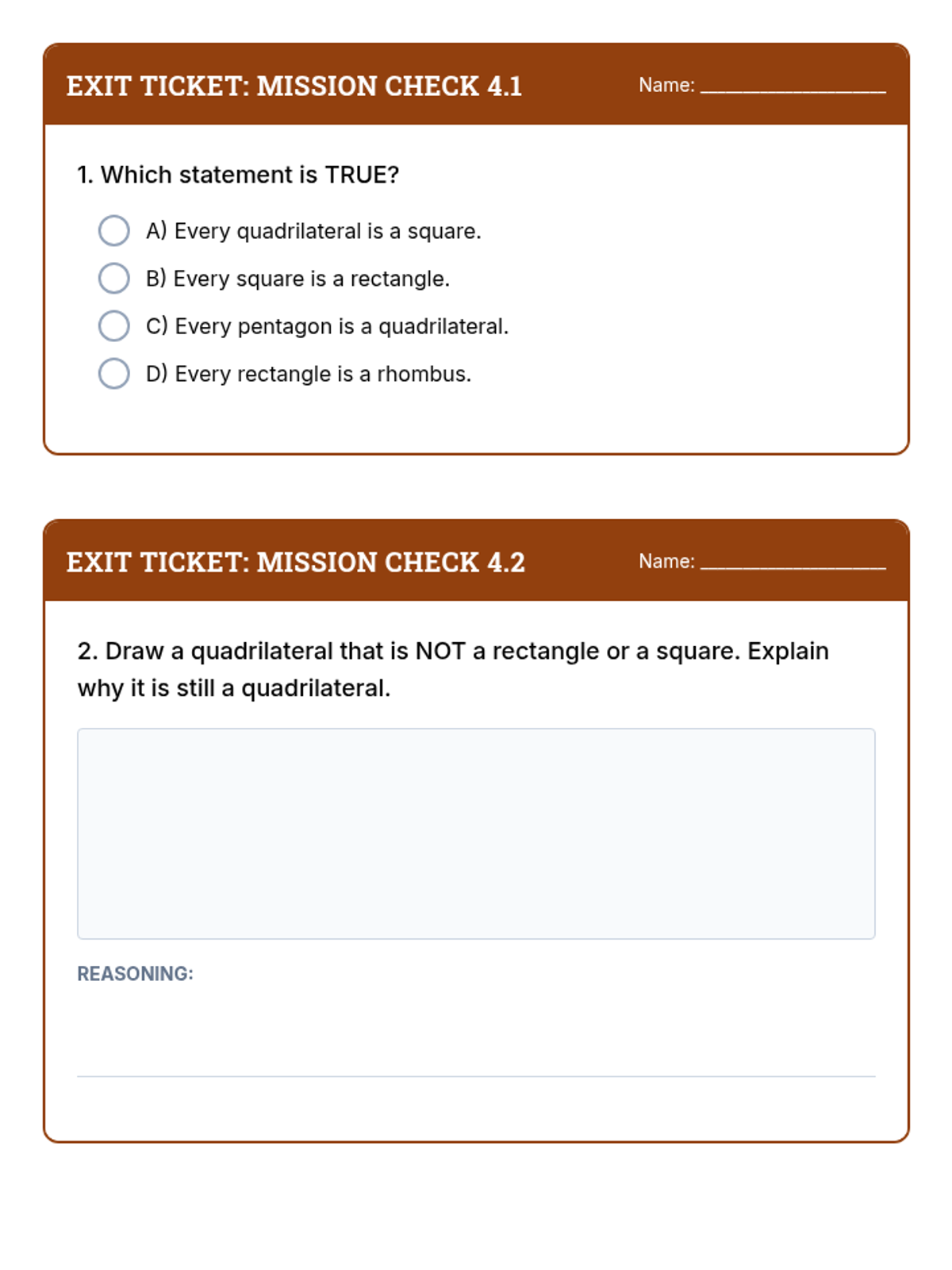 EXIT TICKET: MISSION CHECK 4.1

Name: ______________

1. Which statement is TRUE?

A) Every quadrilateral is a square.

B) Every square is a rectangle.

C) Every pentagon is a quadrilateral.

D) Every rectangle is a rhombus.

EXIT TICKET: MISSION CHECK 4.2

Name: ______________

2. Draw a quadrilateral that is NOT a rectangle or a square. Explain why it is still a quadrilateral.

REASONING: