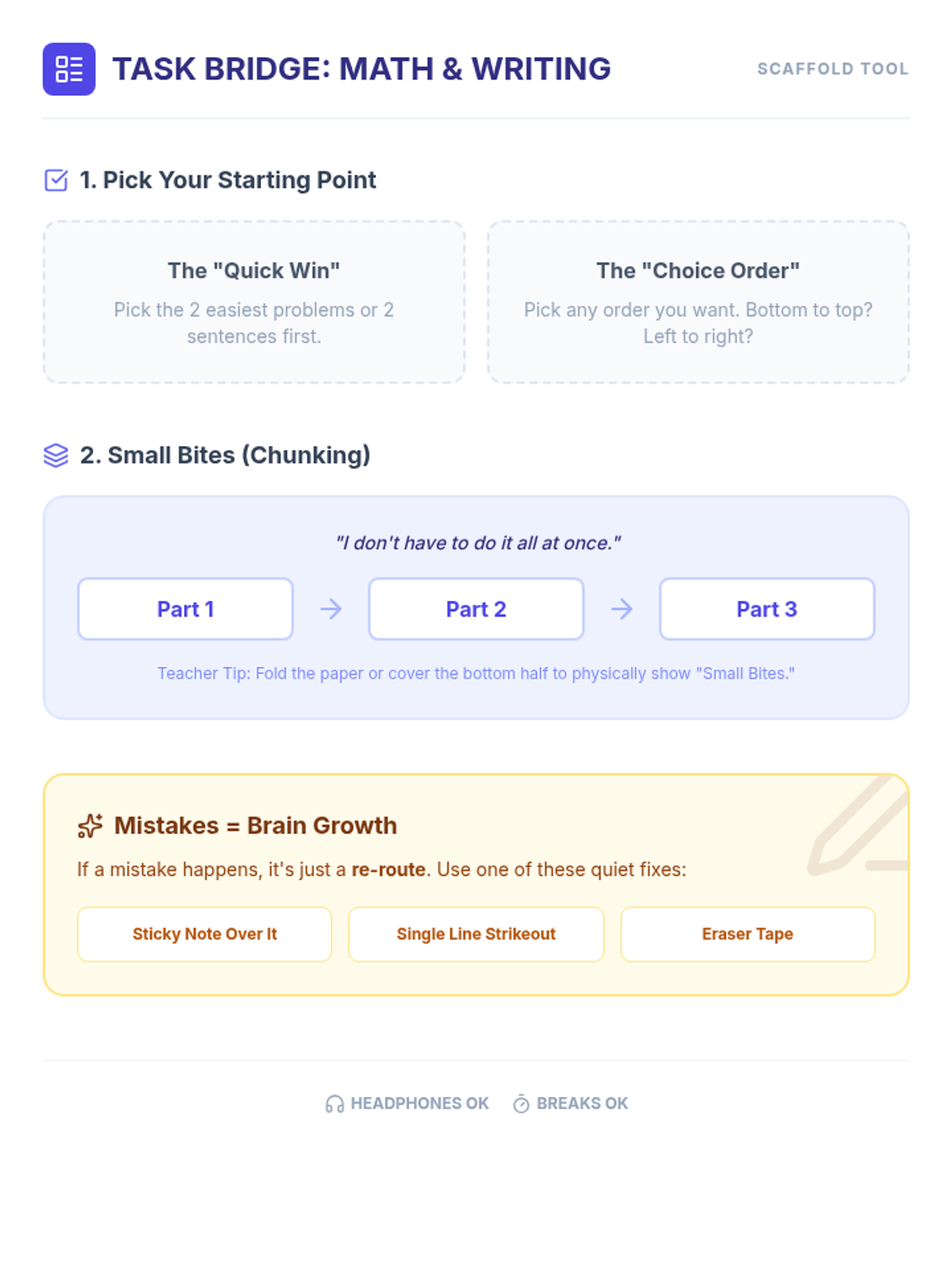 TASK BRIDGE: MATH & WRITING

SCAFFOLD TOOL

1. Pick Your Starting Point

The "Quick Win"

Pick the 2 easiest problems or 2 sentences first.

The "Choice Order"

Pick any order you want. Bottom to top? Left to right?

2. Small Bites (Chunking)

"I don't have to do it all at once."

Part 1 → Part 2 → Part 3

Teacher Tip: Fold the paper or cover the bottom half to physically show "Small Bites."

Mistakes = Brain Growth

If a mistake happens, it's just a re-route. Use one of these quiet fixes:

Sticky Note Over It

Single Line Strikeout

Eraser Tape

HEADPHONES OK

BREAKS OK