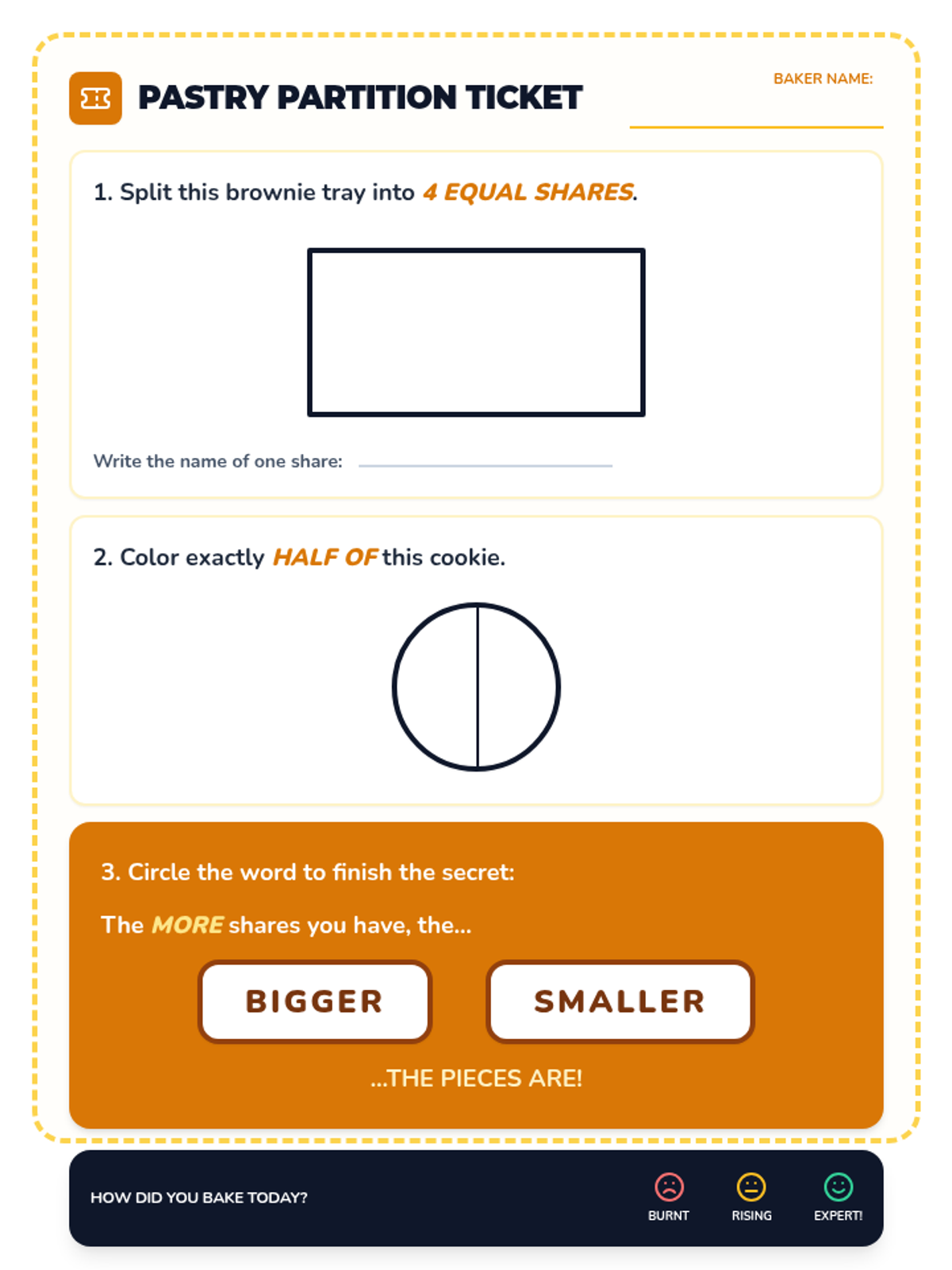 PASTRY PARTITION TICKET

BAKER NAME:

1. Split this brownie tray into 4 EQUAL SHARES.

Write the name of one share:

2. Color exactly HALF OF this cookie.

3. Circle the word to finish the secret:

The MORE shares you have, the...

BIGGER

SMALLER

...THE PIECES ARE!

HOW DID YOU BAKE TODAY?

BURNT

RISING

EXPERT!