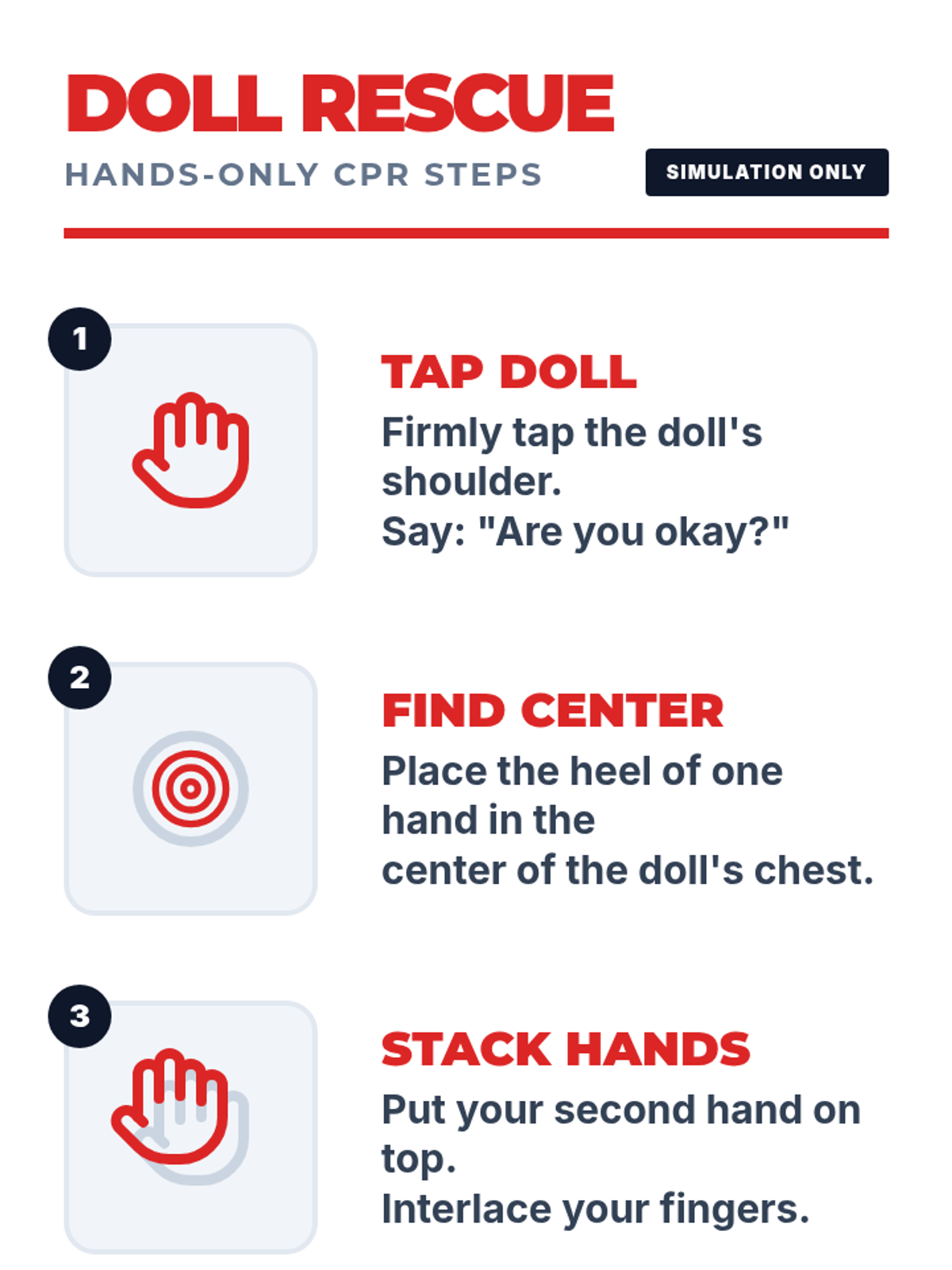 DOLL RESCUE
HANDS-ONLY CPR STEPS
SIMULATION ONLY

1
TAP DOLL
Firmly tap the doll's shoulder.
Say: "Are you okay?"

2
FIND CENTER
Place the heel of one hand in the
center of the doll's chest.

3
STACK HANDS
Put your second hand on top.
Interlace your fingers.