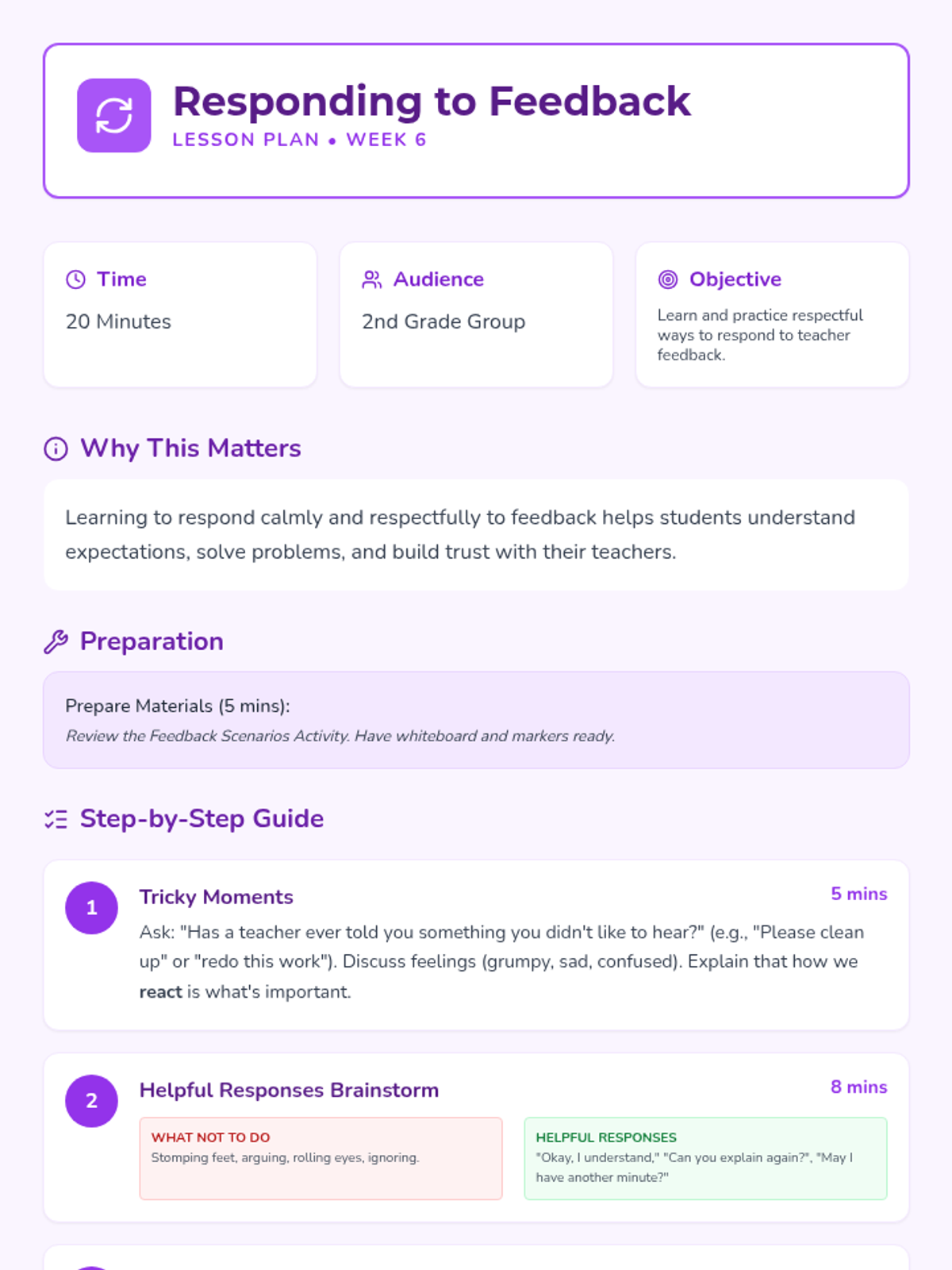 Responding to Feedback
LESSON PLAN • WEEK 6

Time
20 Minutes

Audience
2nd Grade Group

Objective
Learn and practice respectful ways to respond to teacher feedback.

Why This Matters

Learning to respond calmly and respectfully to feedback helps students understand expectations, solve problems, and build trust with their teachers.

Preparation

Prepare Materials (5 mins):
Review the Feedback Scenarios Activity. Have whiteboard and markers ready.

Step-by-Step Guide

1
Tricky Moments
5 mins
Ask: "Has a teacher ever told you something you didn't like to hear?" (e.g., "Please clean up" or "redo this work"). Discuss feelings (grumpy, sad, confused). Explain that how we react is what's important.

2
Helpful Responses Brainstorm
8 mins
WHAT NOT TO DO
Stomping feet, arguing, rolling eyes, ignoring.

HELPFUL RESPONSES
"Okay, I understand," "Can you explain again?", "May I have another minute?"