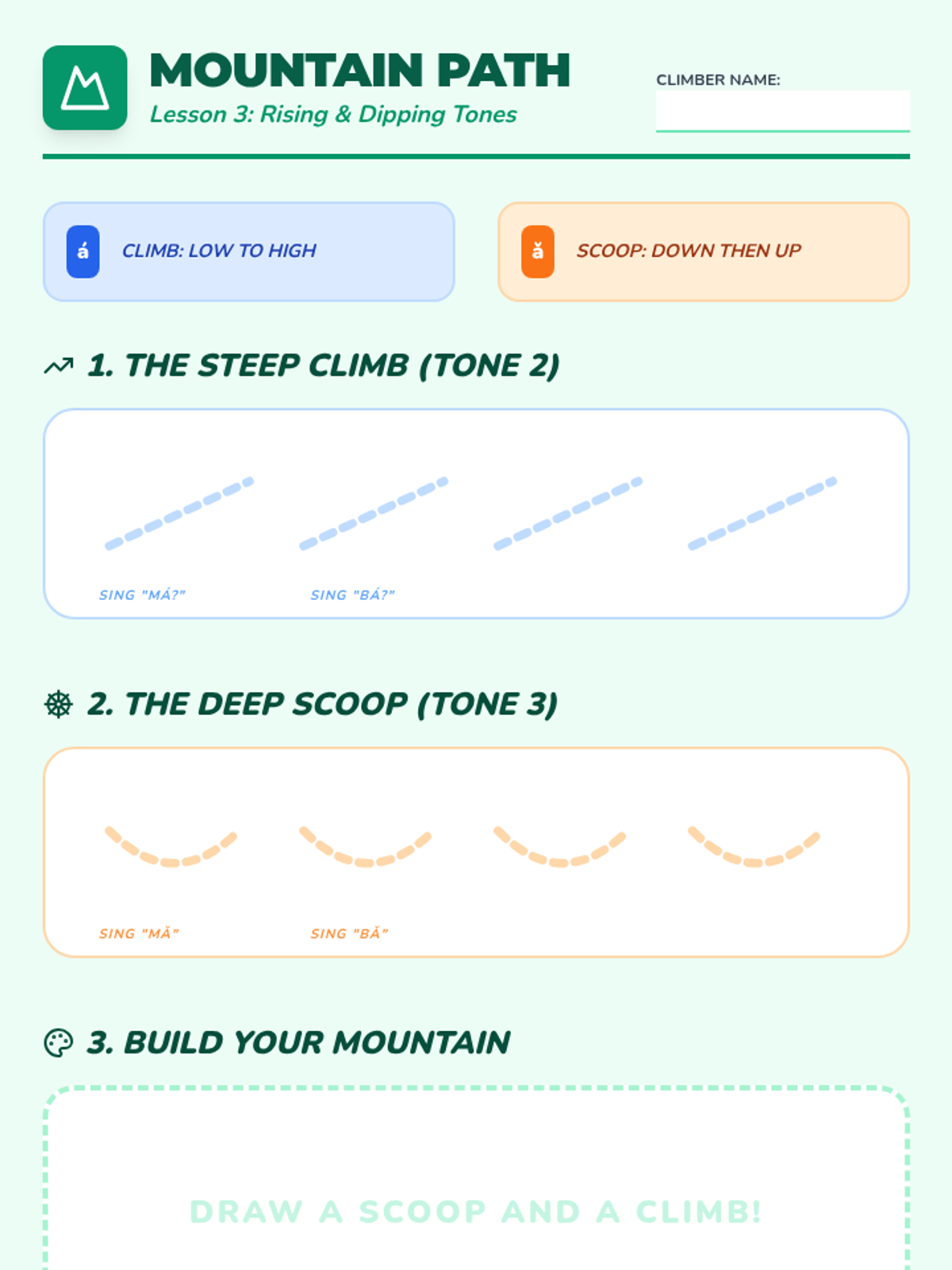 MOUNTAIN PATH
Lesson 3: Rising & Dipping Tones

CLIMBER NAME:

á CLIMB: LOW TO HIGH

ǎ SCOOP: DOWN THEN UP

1. THE STEEP CLIMB (TONE 2)

SING "MÁ?"
SING "BÁ?"

2. THE DEEP SCOOP (TONE 3)

SING "MǍ"
SING "BǍ"

3. BUILD YOUR MOUNTAIN

DRAW A SCOOP AND A CLIMB!