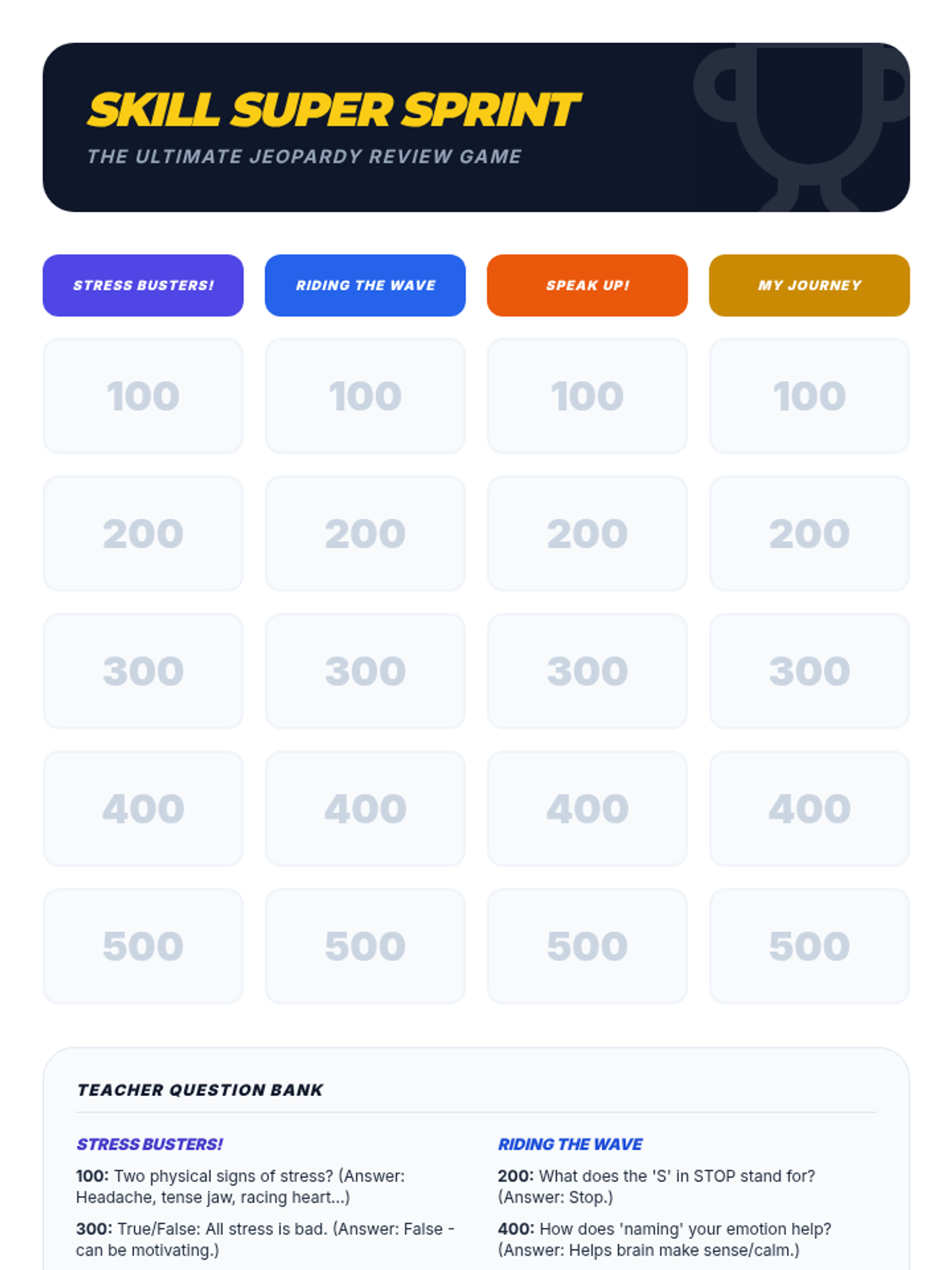 SKILL SUPER SPRINT

THE ULTIMATE JEOPARDY REVIEW GAME

| STRESS BUSTERS! | RIDING THE WAVE | SPEAK UP! | MY JOURNEY |
|---|---|---|---|
| 100 | 100 | 100 | 100 |
| 200 | 200 | 200 | 200 |
| 300 | 300 | 300 | 300 |
| 400 | 400 | 400 | 400 |
| 500 | 500 | 500 | 500 |

TEACHER QUESTION BANK

STRESS BUSTERS!

100: Two physical signs of stress? (Answer: Headache, tense jaw, racing heart...)

300: True/False: All stress is bad. (Answer: False - can be motivating.)

RIDING THE WAVE

200: What does the 'S' in STOP stand for? (Answer: Stop.)

400: How does 'naming' your emotion help? (Answer: Helps brain make sense/calm.)