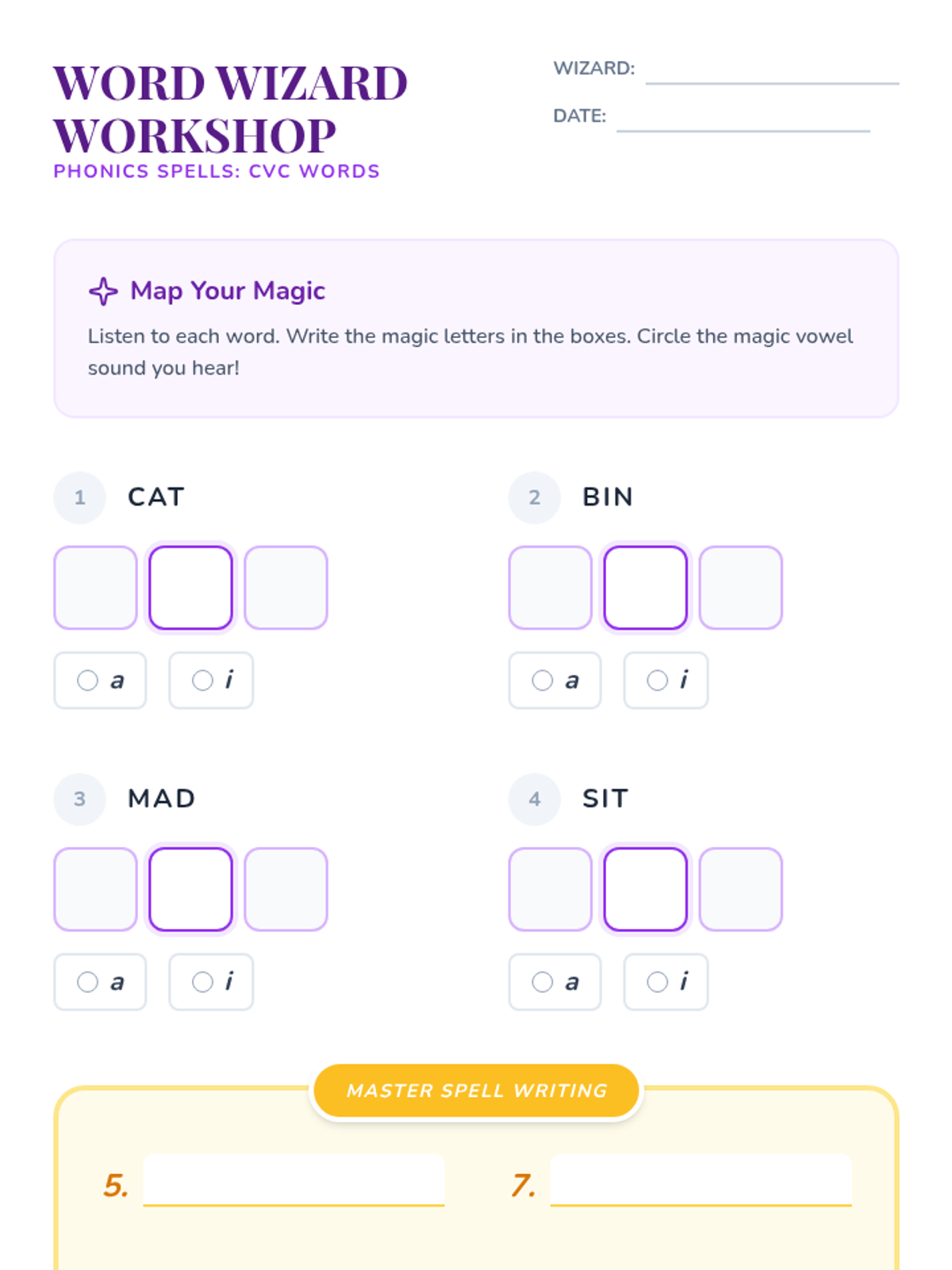 WORD WIZARD WORKSHOP
PHONICS SPELLS: CVC WORDS

WIZARD:
DATE:

Map Your Magic
Listen to each word. Write the magic letters in the boxes. Circle the magic vowel sound you hear!

1 CAT
a
i

2 BIN
a
i

3 MAD
a
i

4 SIT
a
i

MASTER SPELL WRITING

5.
7.