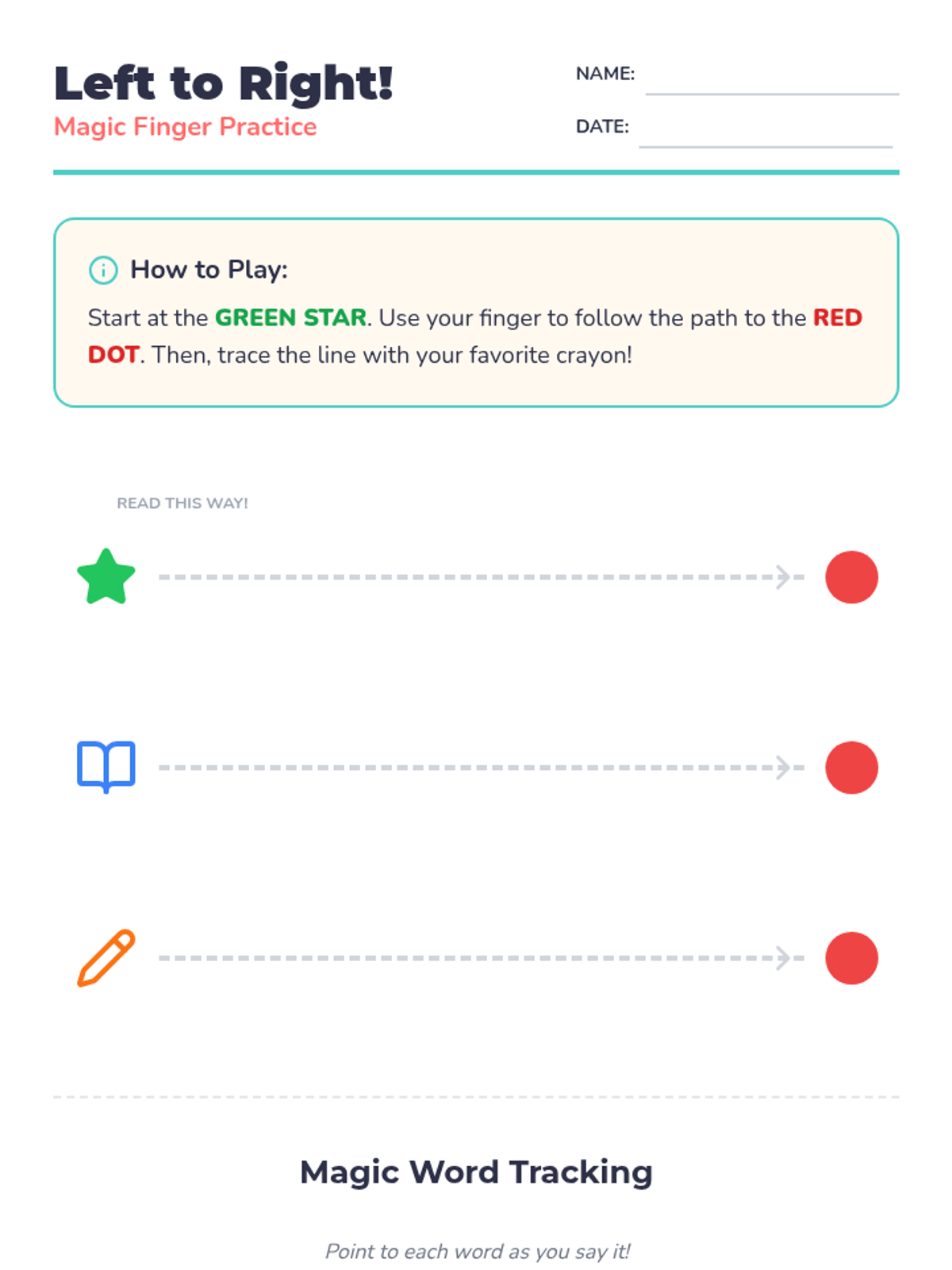 Left to Right!
Magic Finger Practice

NAME: ____

DATE: ____

How to Play:

Start at the GREEN STAR. Use your finger to follow the path to the RED DOT. Then, trace the line with your favorite crayon!

READ THIS WAY!

Magic Word Tracking

Point to each word as you say it!