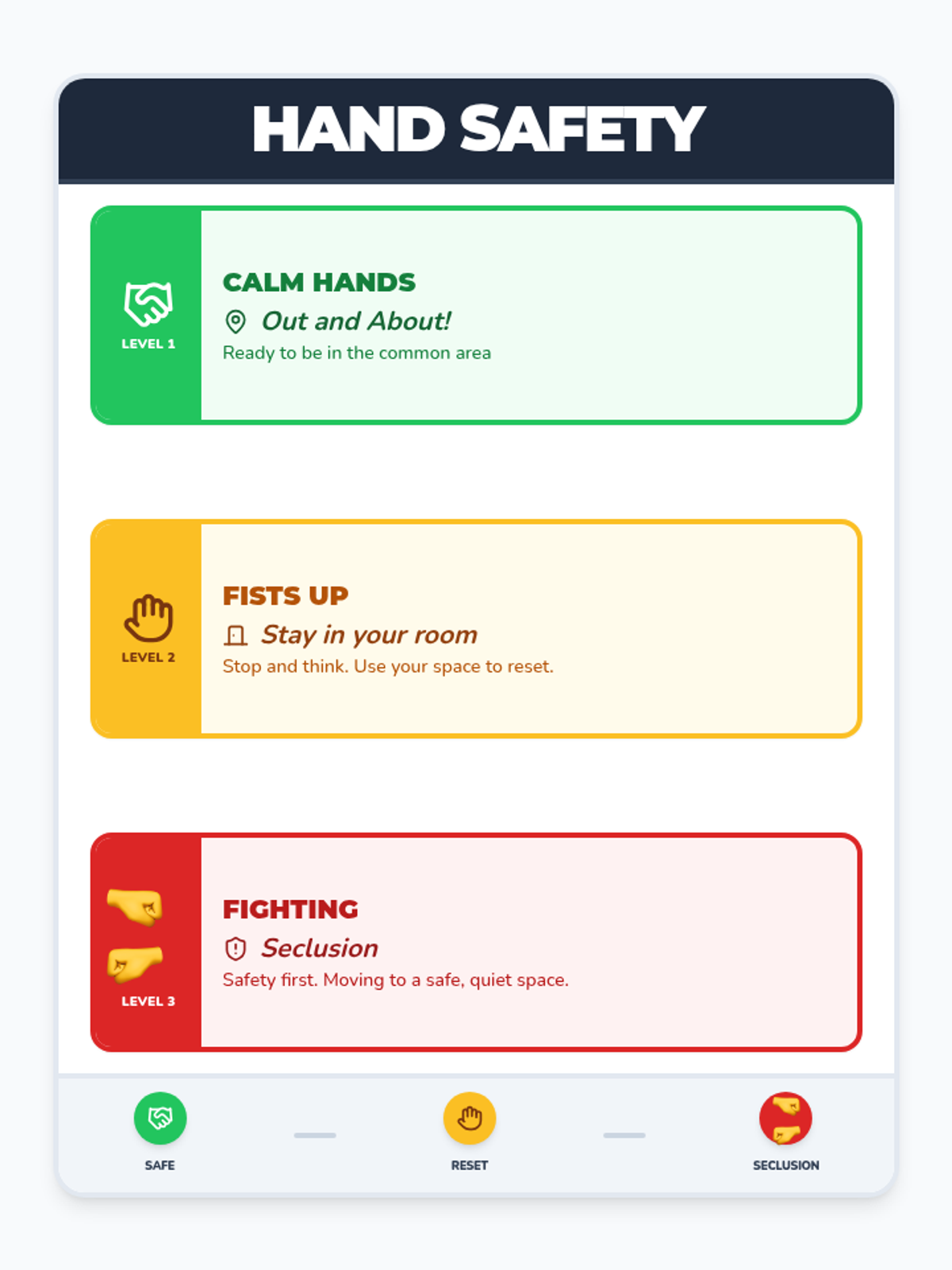 HAND SAFETY

LEVEL 1

CALM HANDS

Out and About!

Ready to be in the common area

LEVEL 2

FISTS UP

Stay in your room

Stop and think. Use your space to reset.

LEVEL 3

FIGHTING

Seclusion

Safety first. Moving to a safe, quiet space.

SAFE

RESET

SECLUSION