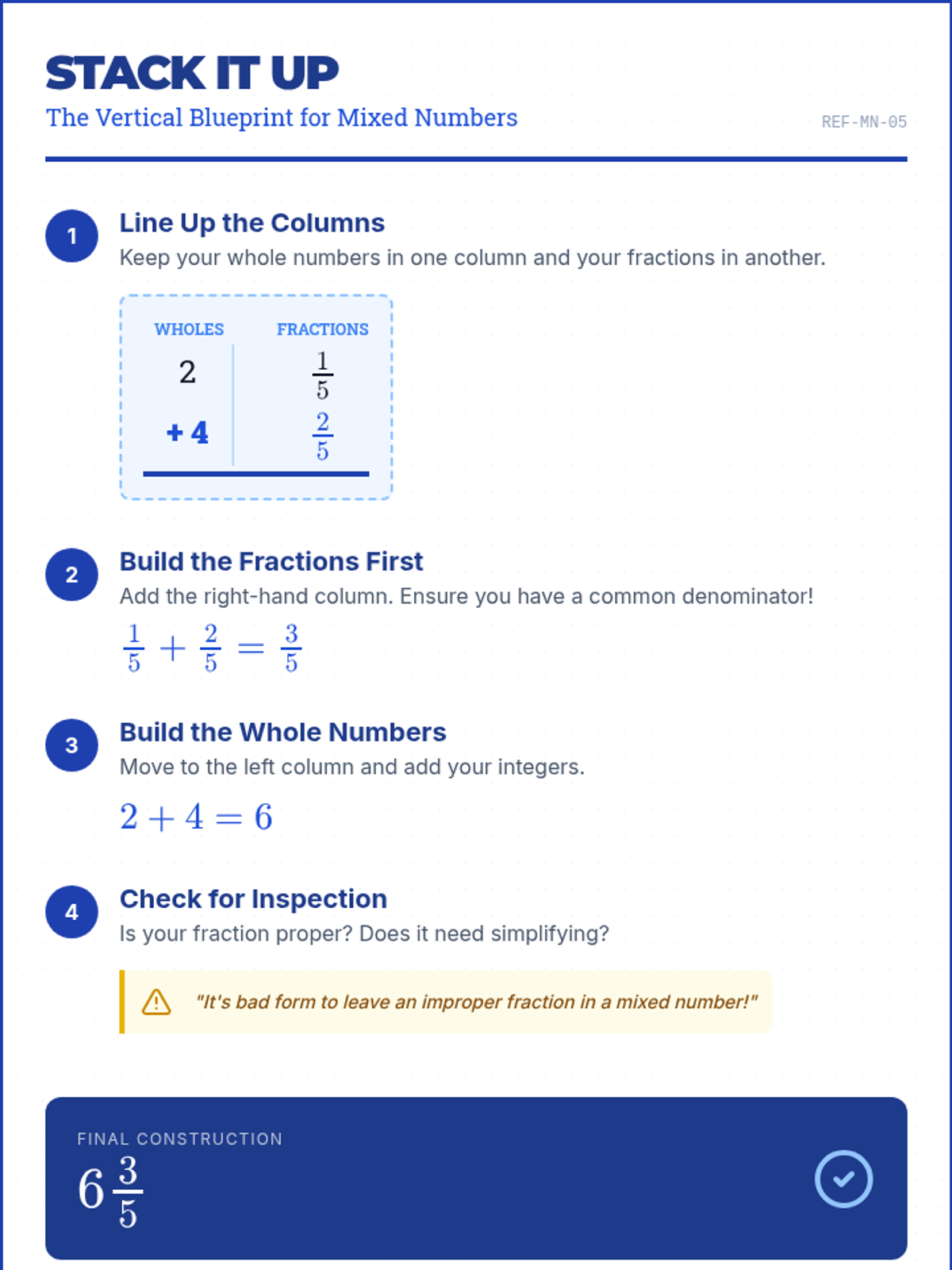 STACK IT UP
The Vertical Blueprint for Mixed Numbers
REF-MN-05

1
Line Up the Columns
Keep your whole numbers in one column and your fractions in another.

| WHOLES | FRACTIONS |
|---|---|
| 2 | $\frac{1}{5}$ |
| + 4 | $\frac{2}{5}$ |

2
Build the Fractions First
Add the right-hand column. Ensure you have a common denominator!
$\frac{1}{5} + \frac{2}{5} = \frac{3}{5}$

3
Build the Whole Numbers
Move to the left column and add your integers.
$2 + 4 = 6$

4
Check for Inspection
Is your fraction proper? Does it need simplifying?
"It's bad form to leave an improper fraction in a mixed number!"

FINAL CONSTRUCTION
$6\frac{3}{5}$