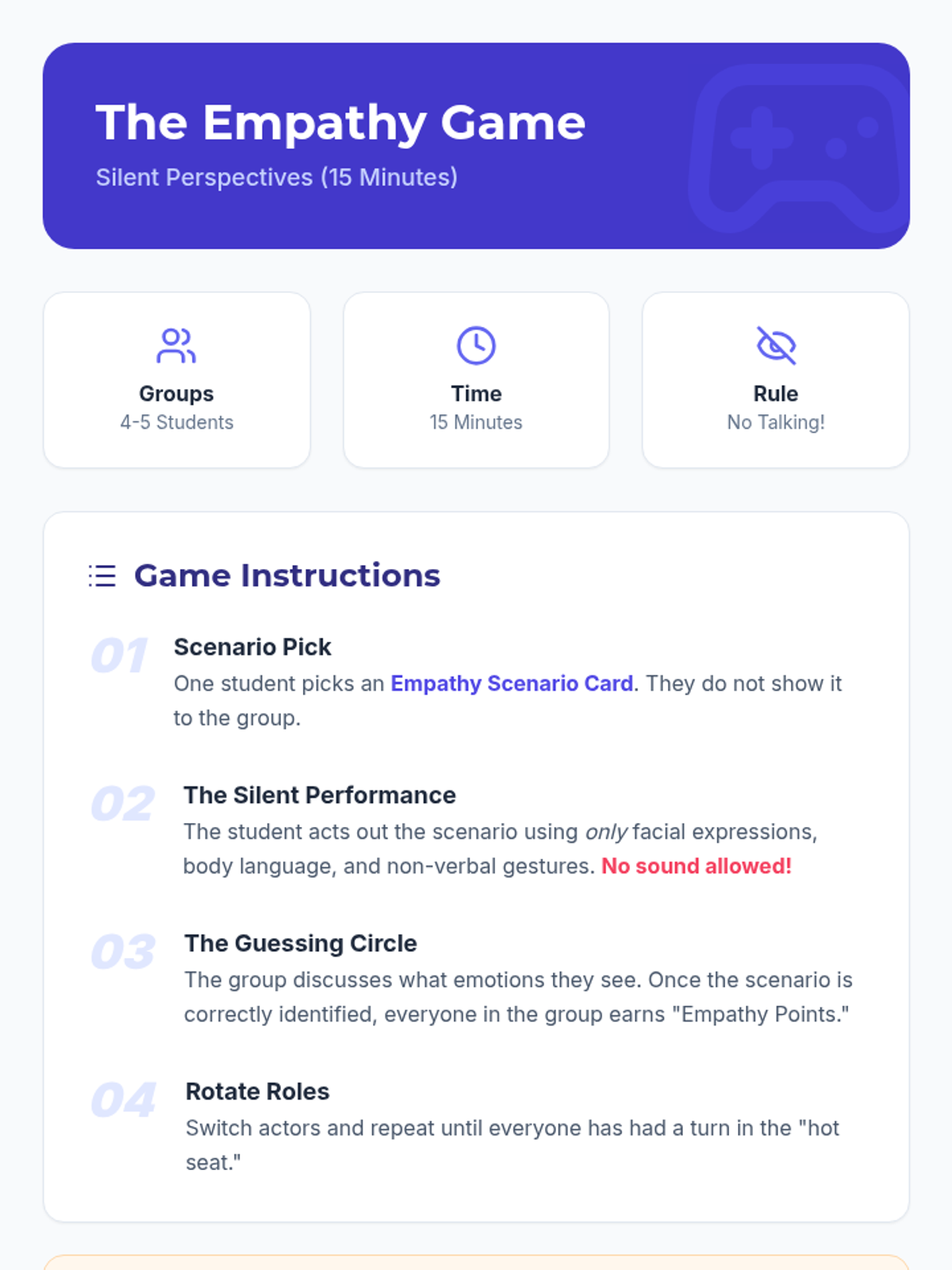 The Empathy Game

Silent Perspectives (15 Minutes)

Groups
4-5 Students

Time
15 Minutes

Rule
No Talking!

Game Instructions

01
Scenario Pick
One student picks an Empathy Scenario Card. They do not show it to the group.

02
The Silent Performance
The student acts out the scenario using only facial expressions, body language, and non-verbal gestures. No sound allowed!

03
The Guessing Circle
The group discusses what emotions they see. Once the scenario is correctly identified, everyone in the group earns "Empathy Points."

04
Rotate Roles
Switch actors and repeat until everyone has had a turn in the "hot seat."