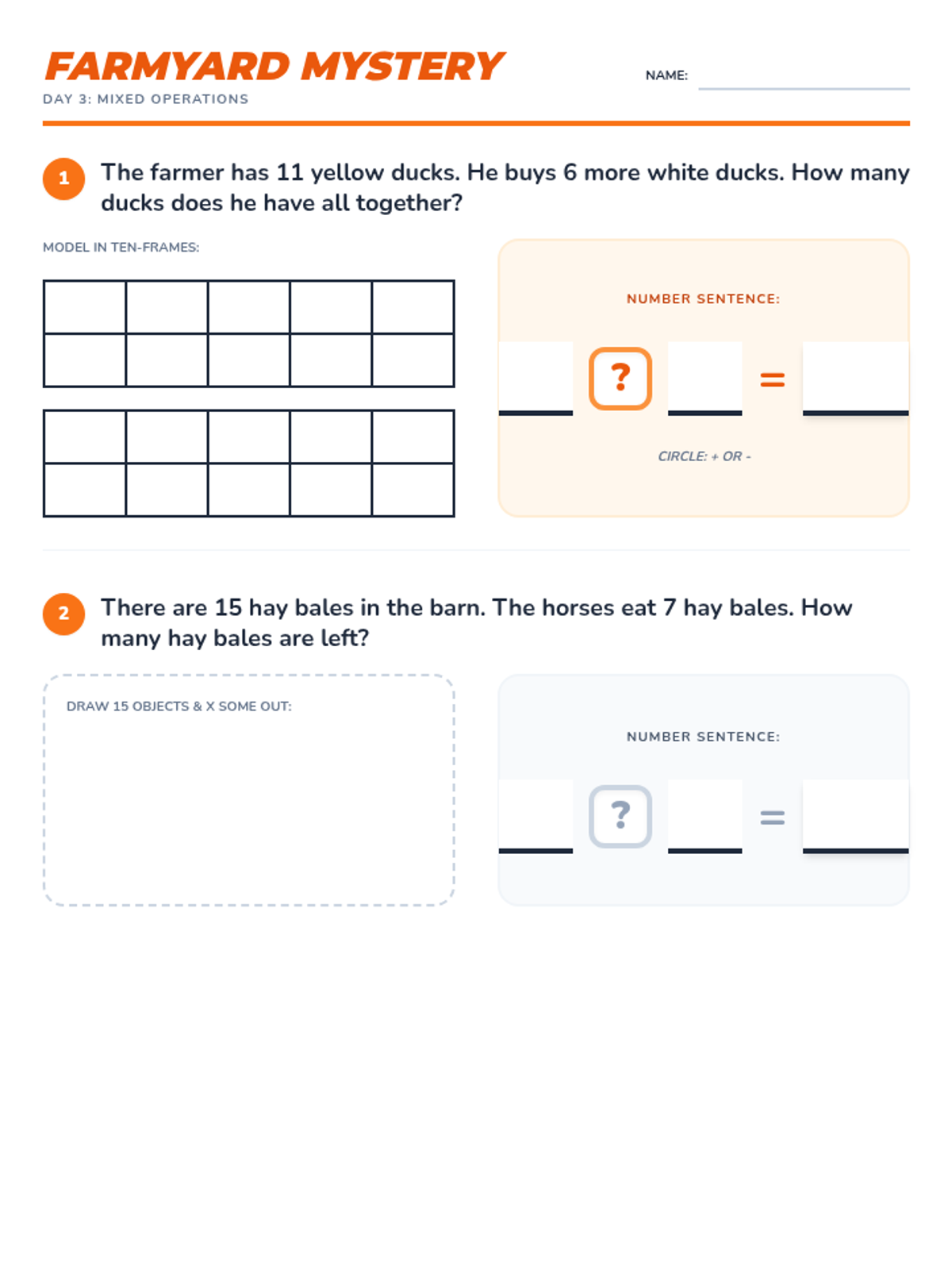 FARMYARD MYSTERY
DAY 3: MIXED OPERATIONS

NAME:

1 The farmer has 11 yellow ducks. He buys 6 more white ducks. How many ducks does he have all together?

MODEL IN TEN-FRAMES:

NUMBER SENTENCE:

? =

CIRCLE: + OR -

2 There are 15 hay bales in the barn. The horses eat 7 hay bales. How many hay bales are left?

DRAW 15 OBJECTS & X SOME OUT:

NUMBER SENTENCE:

? =