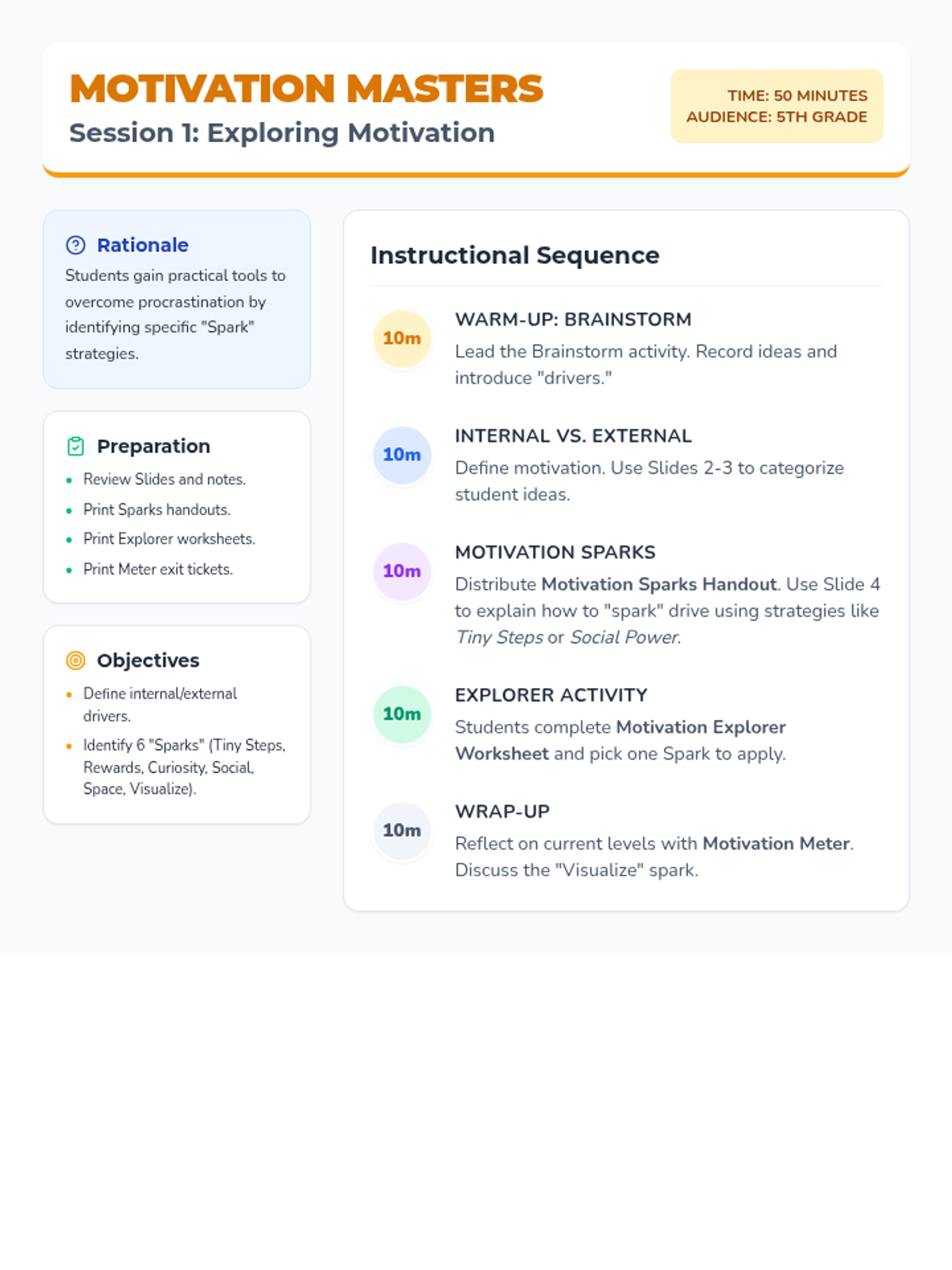 MOTIVATION MASTERS
Session 1: Exploring Motivation

TIME: 50 MINUTES
AUDIENCE: 5TH GRADE

Rationale

Students gain practical tools to overcome procrastination by identifying specific "Spark" strategies.

Preparation

• Review Slides and notes.
• Print Sparks handouts.
• Print Explorer worksheets.
• Print Meter exit tickets.

Objectives

• Define internal/external drivers.
• Identify 6 "Sparks" (Tiny Steps, Rewards, Curiosity, Social, Space, Visualize).

Instructional Sequence

10m
WARM-UP: BRAINSTORM
Lead the Brainstorm activity. Record ideas and introduce "drivers."

10m
INTERNAL VS. EXTERNAL
Define motivation. Use Slides 2-3 to categorize student ideas.

10m
MOTIVATION SPARKS
Distribute Motivation Sparks Handout. Use Slide 4 to explain how to "spark" drive using strategies like Tiny Steps or Social Power.

10m
EXPLORER ACTIVITY
Students complete Motivation Explorer Worksheet and pick one Spark to apply.

10m
WRAP-UP
Reflect on current levels with Motivation Meter. Discuss the "Visualize" spark.