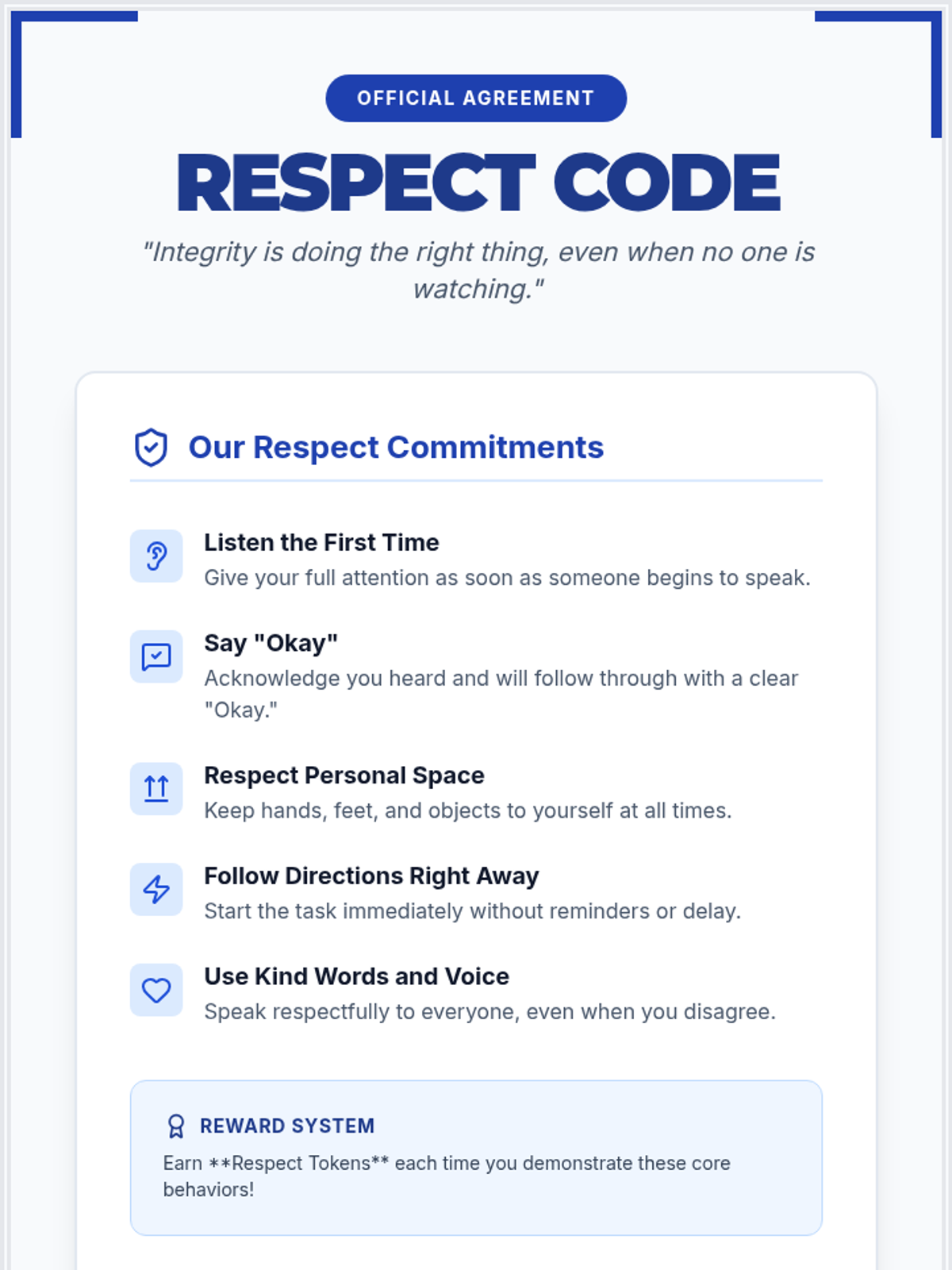 OFFICIAL AGREEMENT

RESPECT CODE

"Integrity is doing the right thing, even when no one is watching."

Our Respect Commitments

Listen the First Time

Give your full attention as soon as someone begins to speak.

Say "Okay"

Acknowledge you heard and will follow through with a clear "Okay."

Respect Personal Space

Keep hands, feet, and objects to yourself at all times.

Follow Directions Right Away

Start the task immediately without reminders or delay.

Use Kind Words and Voice

Speak respectfully to everyone, even when you disagree.

REWARD SYSTEM

Earn **Respect Tokens** each time you demonstrate these core behaviors!