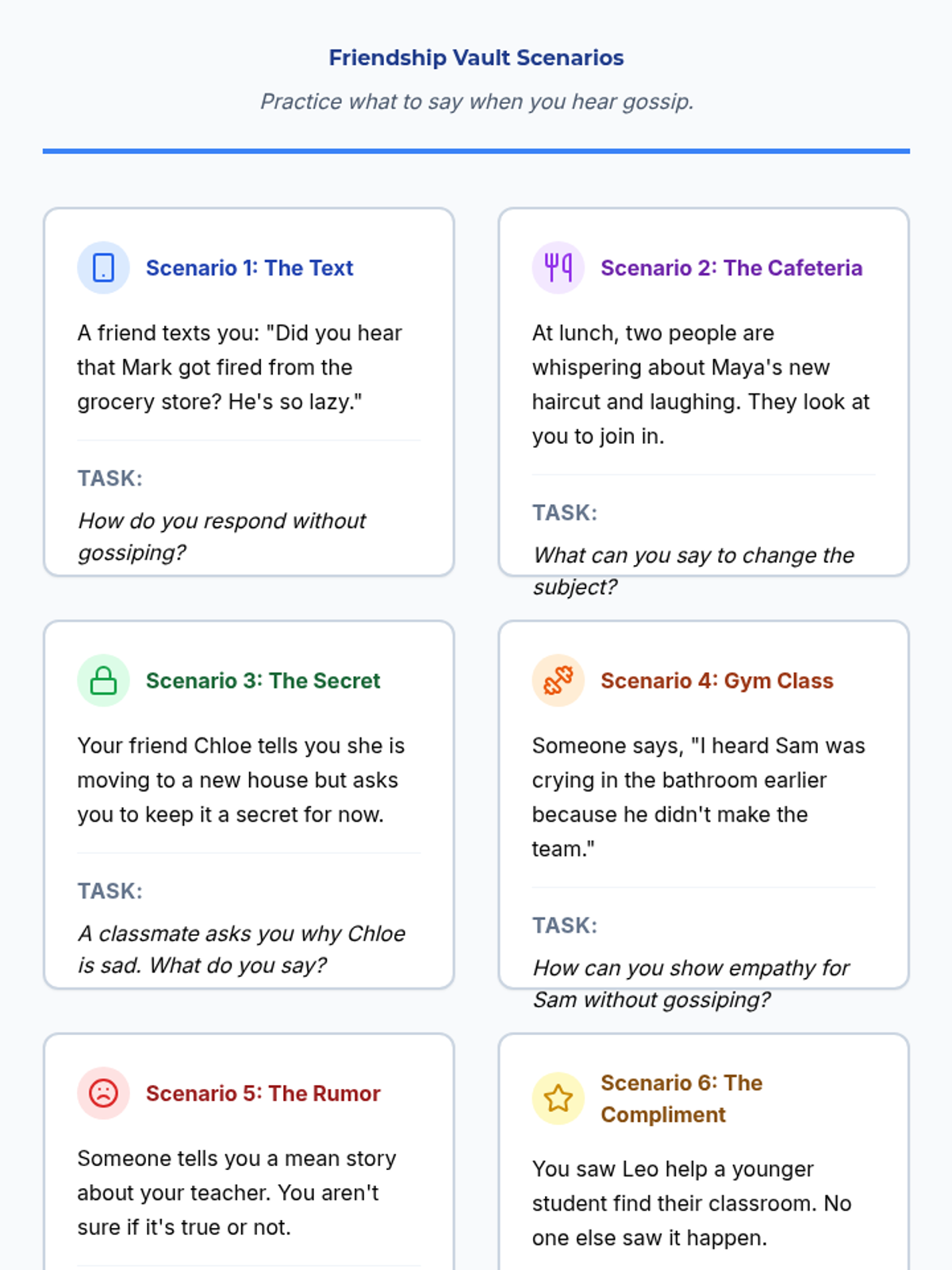 Friendship Vault Scenarios

Practice what to say when you hear gossip.

Scenario 1: The Text

A friend texts you: "Did you hear that Mark got fired from the grocery store? He's so lazy."

TASK:

How do you respond without gossiping?

Scenario 2: The Cafeteria

At lunch, two people are whispering about Maya's new haircut and laughing. They look at you to join in.

TASK:

What can you say to change the subject?

Scenario 3: The Secret

Your friend Chloe tells you she is moving to a new house but asks you to keep it a secret for now.

TASK:

A classmate asks you why Chloe is sad. What do you say?

Scenario 4: Gym Class

Someone says, "I heard Sam was crying in the bathroom earlier because he didn't make the team."

TASK:

How can you show empathy for Sam without gossiping?

Scenario 5: The Rumor

Someone tells you a mean story about your teacher. You aren't sure if it's true or not.

Scenario 6: The Compliment

You saw Leo help a younger student find their classroom. No one else saw it happen.