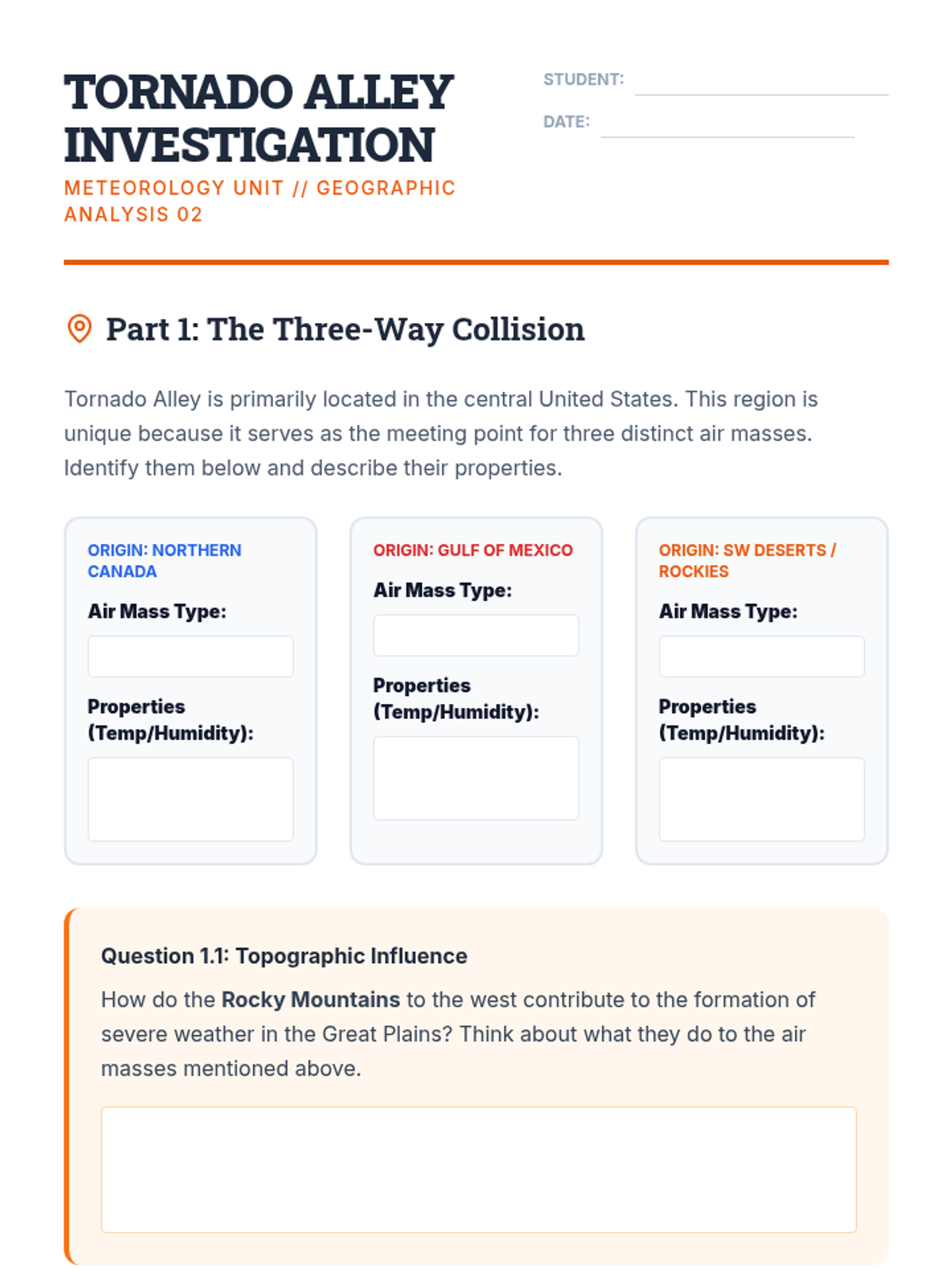 TORNADO ALLEY INVESTIGATION
METEOROLOGY UNIT // GEOGRAPHIC ANALYSIS 02

STUDENT:
DATE:

Part 1: The Three-Way Collision

Tornado Alley is primarily located in the central United States. This region is unique because it serves as the meeting point for three distinct air masses. Identify them below and describe their properties.

ORIGIN: NORTHERN CANADA
Air Mass Type:
Properties (Temp/Humidity):

ORIGIN: GULF OF MEXICO
Air Mass Type:
Properties (Temp/Humidity):

ORIGIN: SW DESERTS / ROCKIES
Air Mass Type:
Properties (Temp/Humidity):

Question 1.1: Topographic Influence
How do the Rocky Mountains to the west contribute to the formation of severe weather in the Great Plains? Think about what they do to the air masses mentioned above.