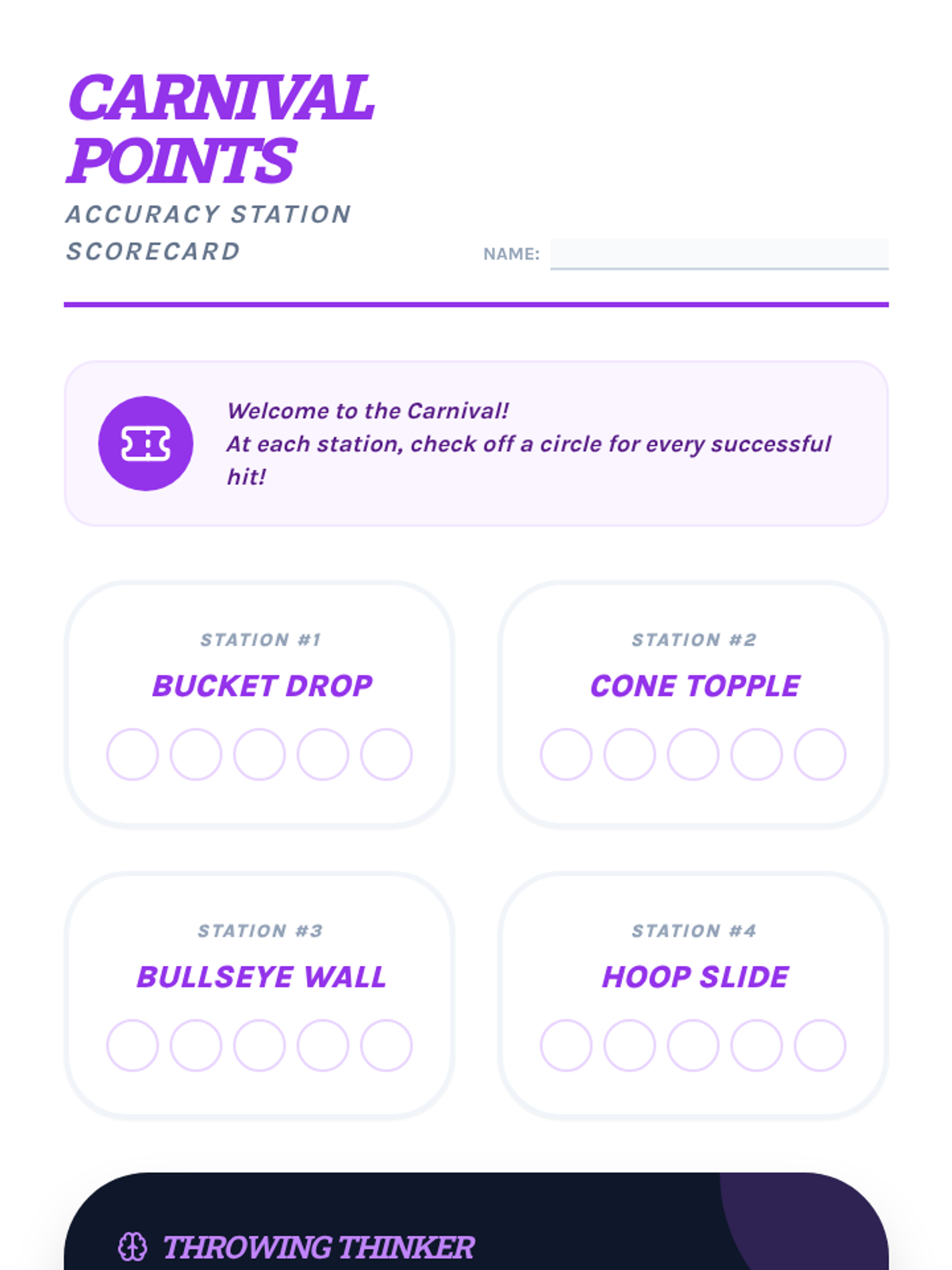 CARNIVAL POINTS

ACCURACY STATION SCORECARD

NAME: ____

Welcome to the Carnival!
At each station, check off a circle for every successful hit!

STATION #1
BUCKET DROP

STATION #2
CONE TOPPLE

STATION #3
BULLSEYE WALL

STATION #4
HOOP SLIDE

THROWING THINKER