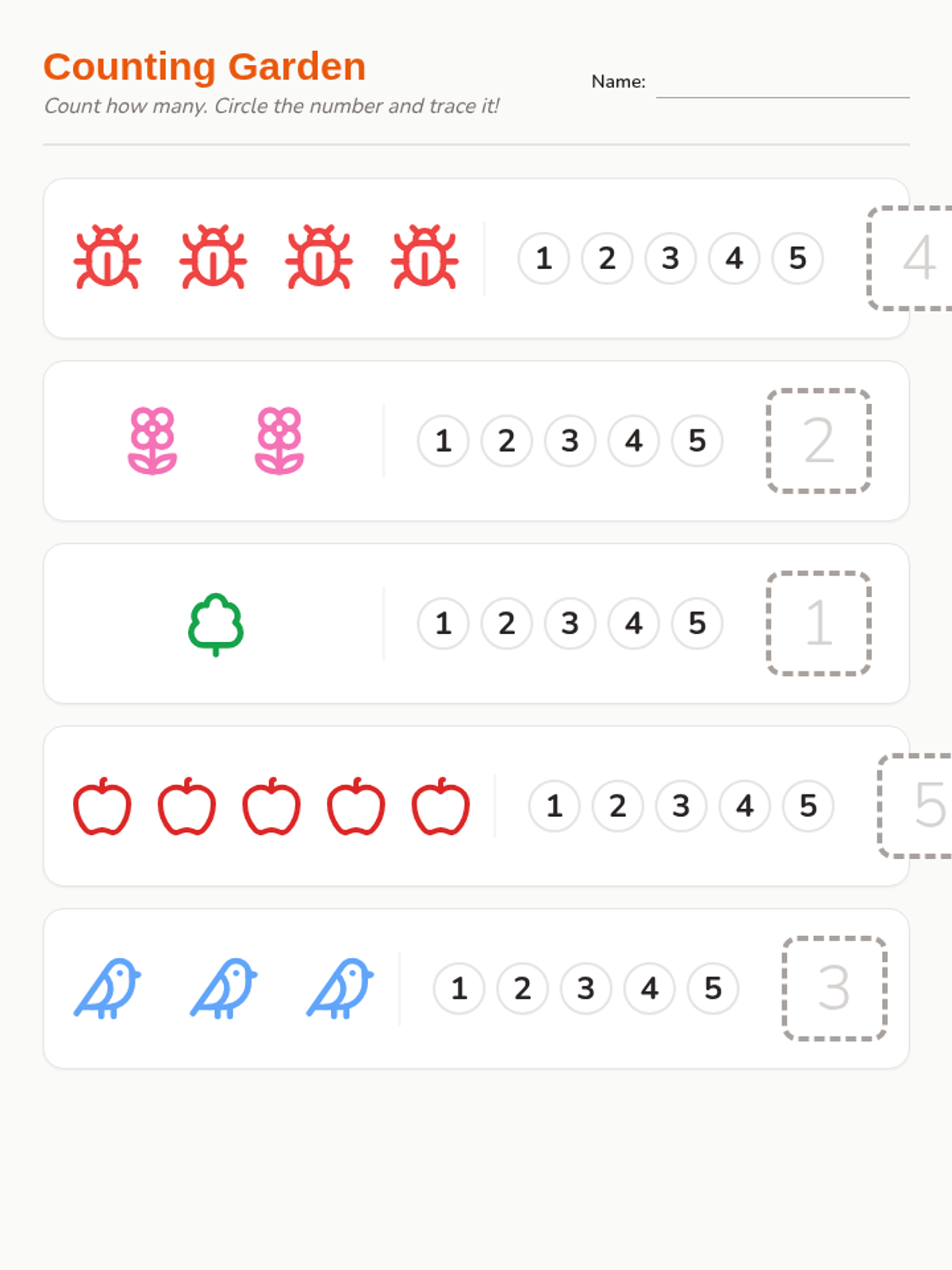 Counting Garden

Count how many. Circle the number and trace it!

Name: ____

1 2 3 4 5 4

1 2 3 4 5 2

1 2 3 4 5 1

1 2 3 4 5 5

1 2 3 4 5 3