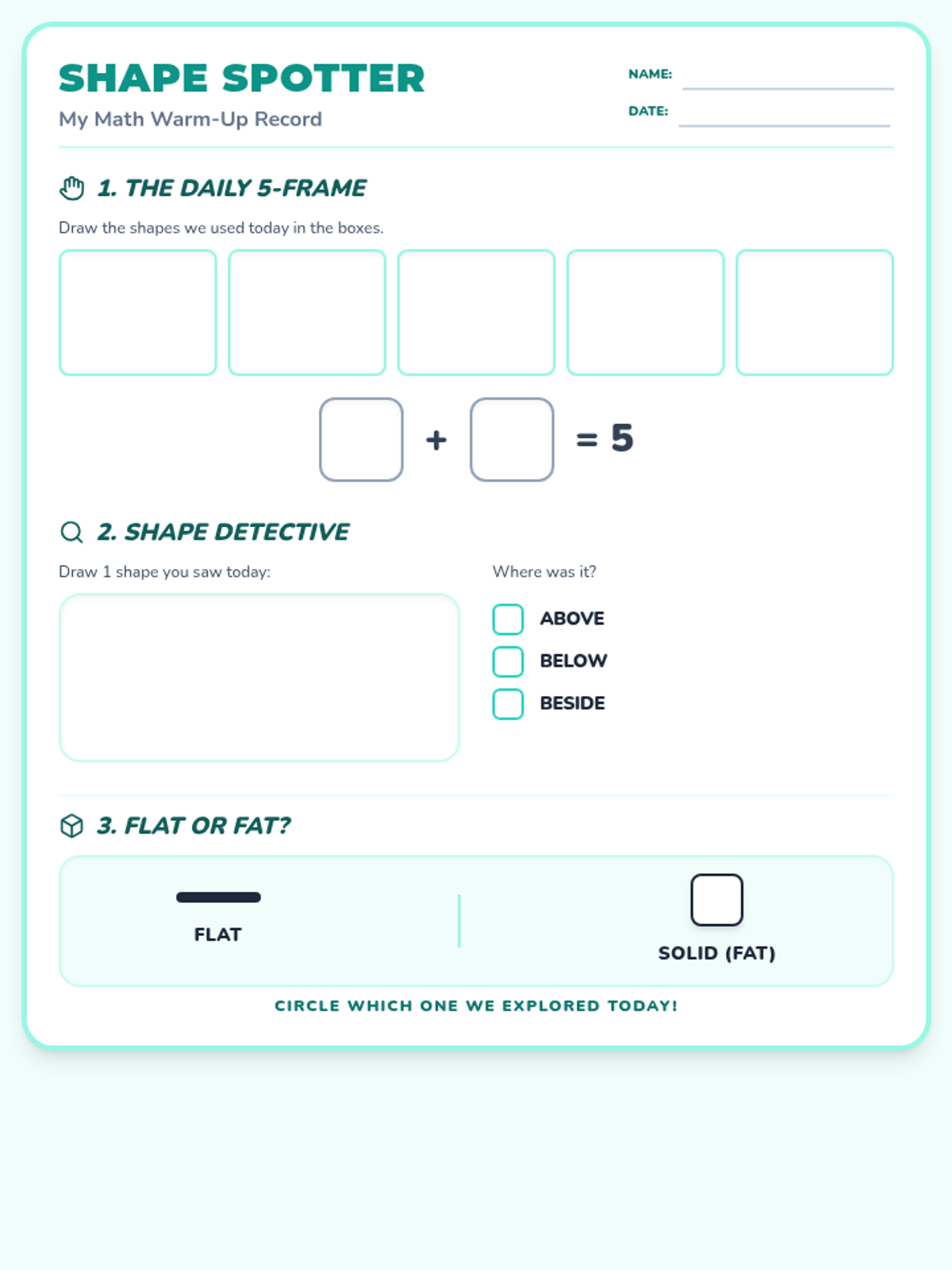 SHAPE SPOTTER
My Math Warm-Up Record

NAME:
DATE:

1. THE DAILY 5-FRAME

Draw the shapes we used today in the boxes.

+ = 5

2. SHAPE DETECTIVE

Draw 1 shape you saw today:

Where was it?

ABOVE
BELOW
BESIDE

3. FLAT OR FAT?

FLAT

SOLID (FAT)

CIRCLE WHICH ONE WE EXPLORED TODAY!