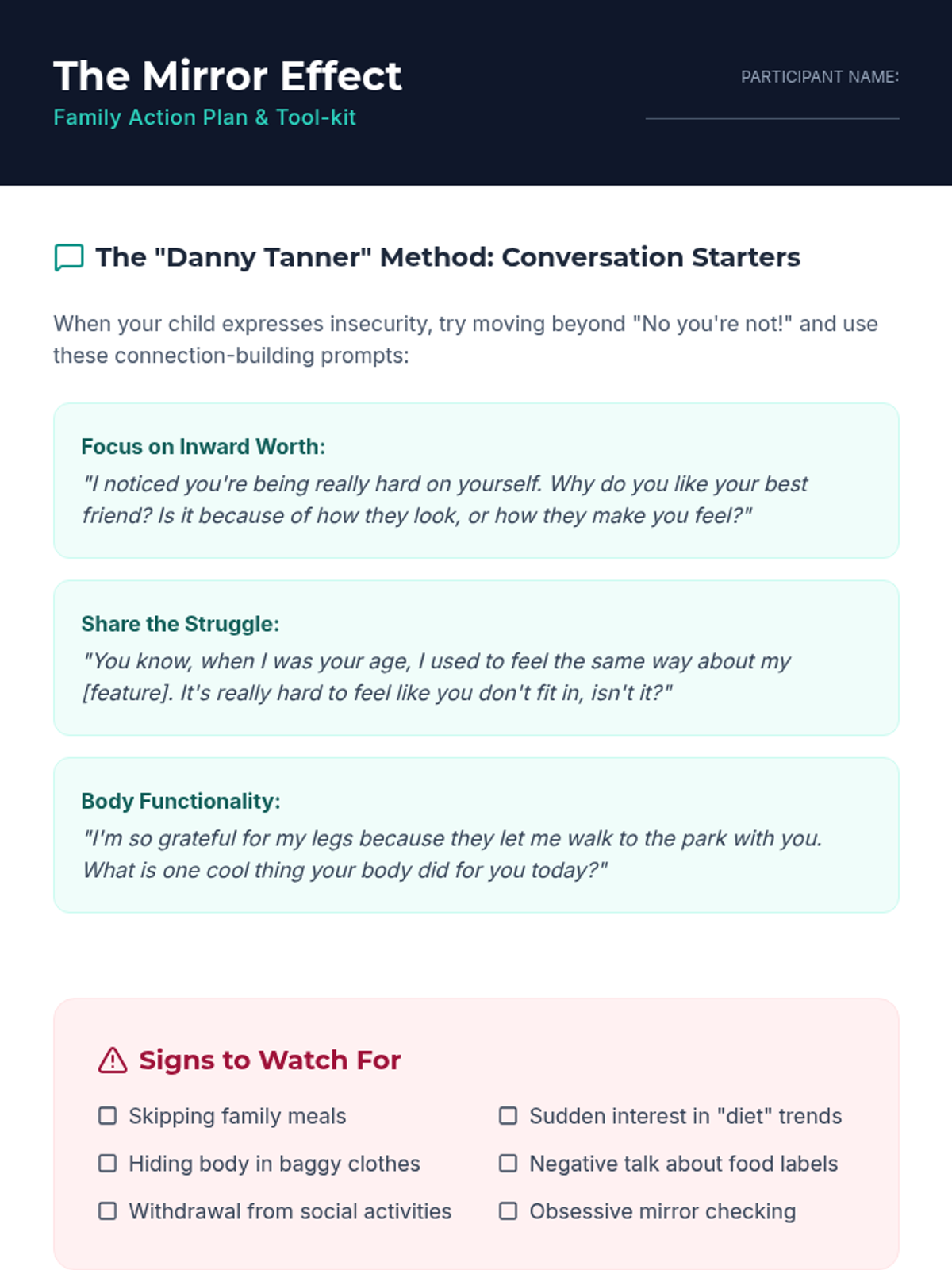 The Mirror Effect
Family Action Plan & Tool-kit

PARTICIPANT NAME: ____

The "Danny Tanner" Method: Conversation Starters

When your child expresses insecurity, try moving beyond "No you're not!" and use these connection-building prompts:

Focus on Inward Worth:
"I noticed you're being really hard on yourself. Why do you like your best friend? Is it because of how they look, or how they make you feel?"

Share the Struggle:
"You know, when I was your age, I used to feel the same way about my [feature]. It's really hard to feel like you don't fit in, isn't it?"

Body Functionality:
"I'm so grateful for my legs because they let me walk to the park with you. What is one cool thing your body did for you today?"

Signs to Watch For

☐ Skipping family meals
☐ Hiding body in baggy clothes
☐ Withdrawal from social activities

☐ Sudden interest in "diet" trends
☐ Negative talk about food labels
☐ Obsessive mirror checking