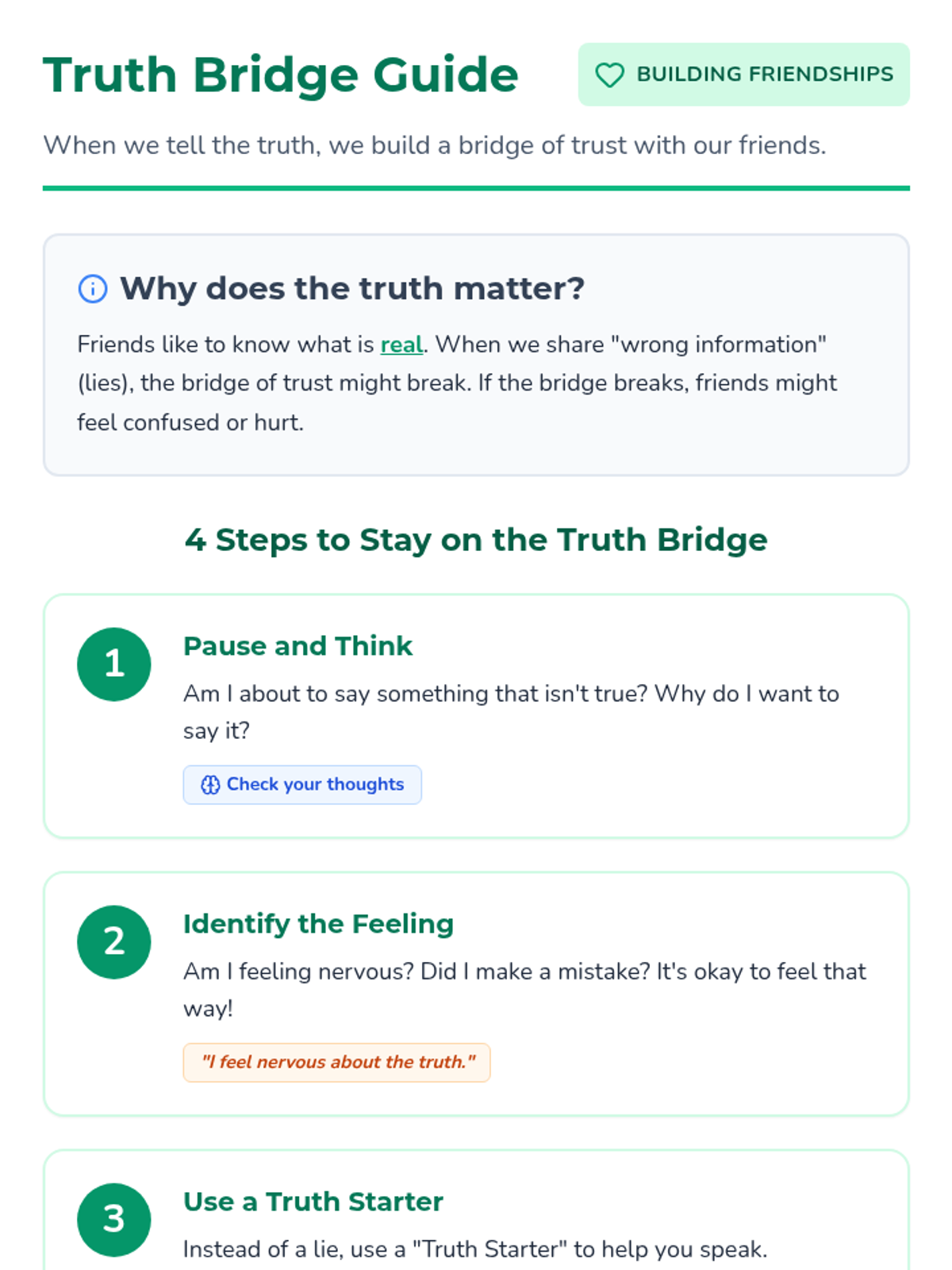 Truth Bridge Guide

BUILDING FRIENDSHIPS

When we tell the truth, we build a bridge of trust with our friends.

Why does the truth matter?

Friends like to know what is real. When we share "wrong information" (lies), the bridge of trust might break. If the bridge breaks, friends might feel confused or hurt.

4 Steps to Stay on the Truth Bridge

1

Pause and Think

Am I about to say something that isn't true? Why do I want to say it?

Check your thoughts

2

Identify the Feeling

Am I feeling nervous? Did I make a mistake? It's okay to feel that way!

"I feel nervous about the truth."

3

Use a Truth Starter

Instead of a lie, use a "Truth Starter" to help you speak.