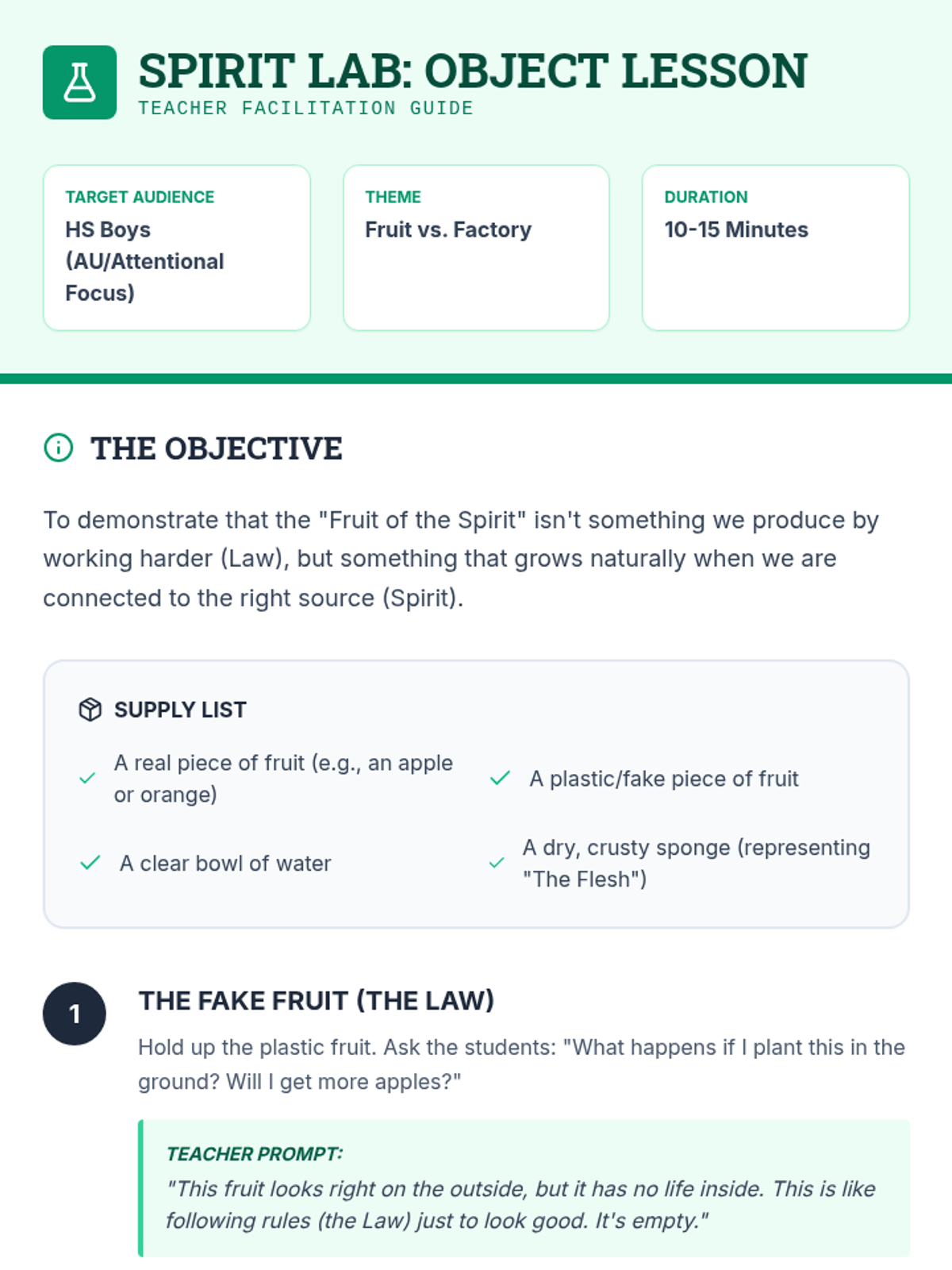 SPIRIT LAB: OBJECT LESSON
TEACHER FACILITATION GUIDE

TARGET AUDIENCE
HS Boys (AU/Attentional Focus)

THEME
Fruit vs. Factory

DURATION
10-15 Minutes

THE OBJECTIVE

To demonstrate that the "Fruit of the Spirit" isn't something we produce by working harder (Law), but something that grows naturally when we are connected to the right source (Spirit).

SUPPLY LIST

✓ A real piece of fruit (e.g., an apple or orange)

✓ A plastic/fake piece of fruit

✓ A clear bowl of water

✓ A dry, crusty sponge (representing "The Flesh")

1

THE FAKE FRUIT (THE LAW)

Hold up the plastic fruit. Ask the students: "What happens if I plant this in the ground? Will I get more apples?"

TEACHER PROMPT:
"This fruit looks right on the outside, but it has no life inside. This is like following rules (the Law) just to look good. It's empty."