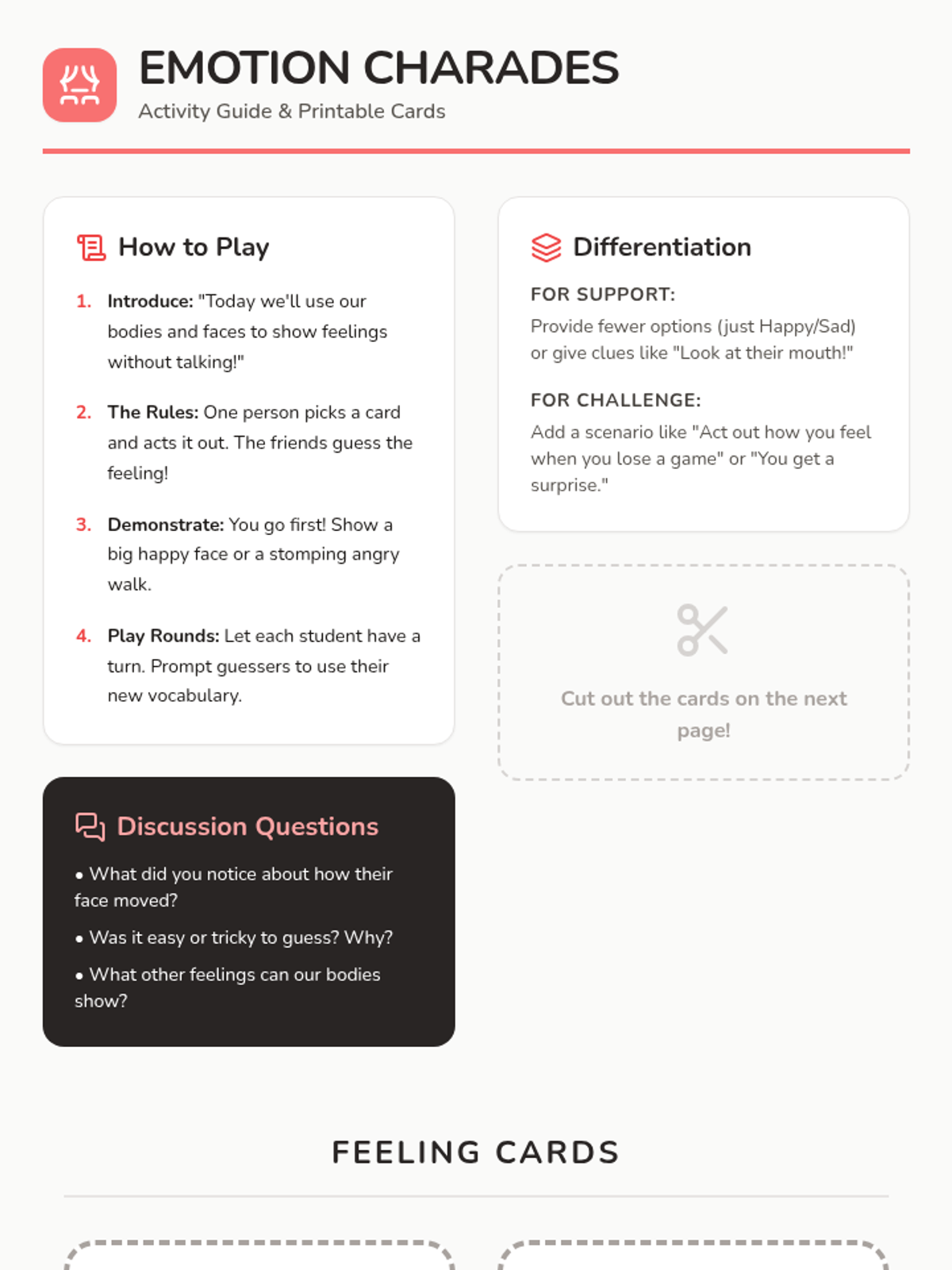 EMOTION CHARADES
Activity Guide & Printable Cards

How to Play

1. Introduce: "Today we'll use our bodies and faces to show feelings without talking!"

2. The Rules: One person picks a card and acts it out. The friends guess the feeling!

3. Demonstrate: You go first! Show a big happy face or a stomping angry walk.

4. Play Rounds: Let each student have a turn. Prompt guessers to use their new vocabulary.

Discussion Questions

• What did you notice about how their face moved?

• Was it easy or tricky to guess? Why?

• What other feelings can our bodies show?

Differentiation

FOR SUPPORT:
Provide fewer options (just Happy/Sad) or give clues like "Look at their mouth!"

FOR CHALLENGE:
Add a scenario like "Act out how you feel when you lose a game" or "You get a surprise."

Cut out the cards on the next page!

FEELING CARDS