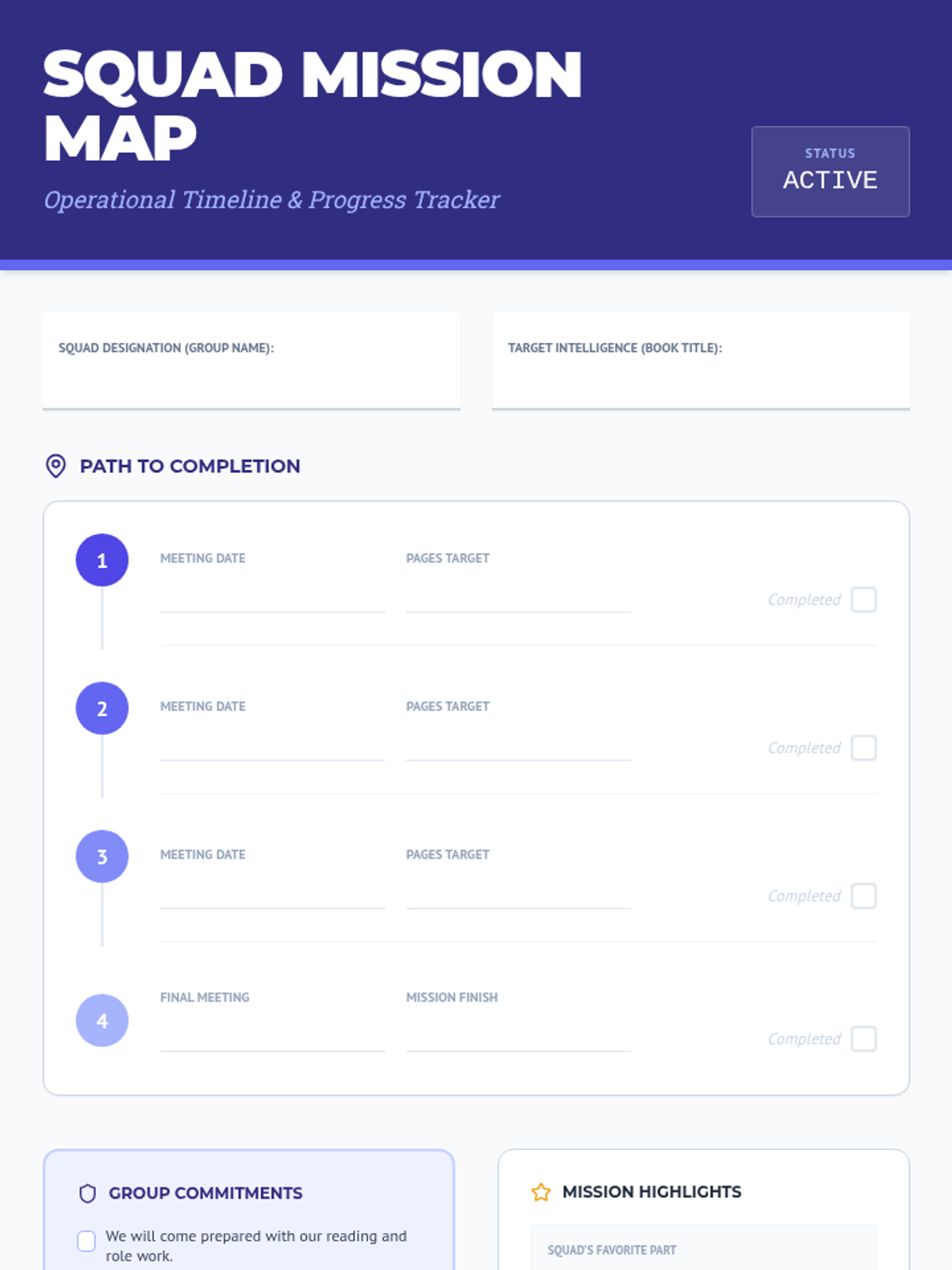 SQUAD MISSION MAP

Operational Timeline & Progress Tracker

STATUS
ACTIVE

SQUAD DESIGNATION (GROUP NAME):

TARGET INTELLIGENCE (BOOK TITLE):

PATH TO COMPLETION

1
MEETING DATE ____
PAGES TARGET ____
Completed ☐

2
MEETING DATE ____
PAGES TARGET ____
Completed ☐

3
MEETING DATE ____
PAGES TARGET ____
Completed ☐

4
FINAL MEETING ____
MISSION FINISH ____
Completed ☐

GROUP COMMITMENTS

☐ We will come prepared with our reading and role work.

MISSION HIGHLIGHTS

SQUAD'S FAVORITE PART