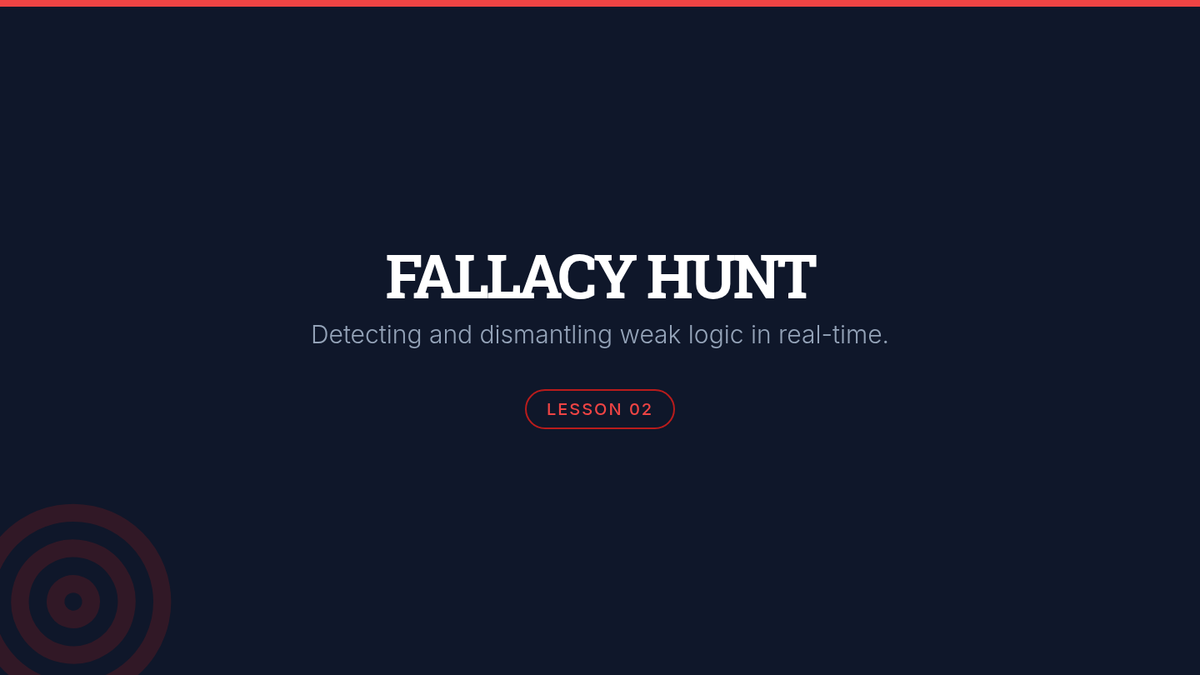 FALLACY HUNT

Detecting and dismantling weak logic in real-time.

LESSON 02