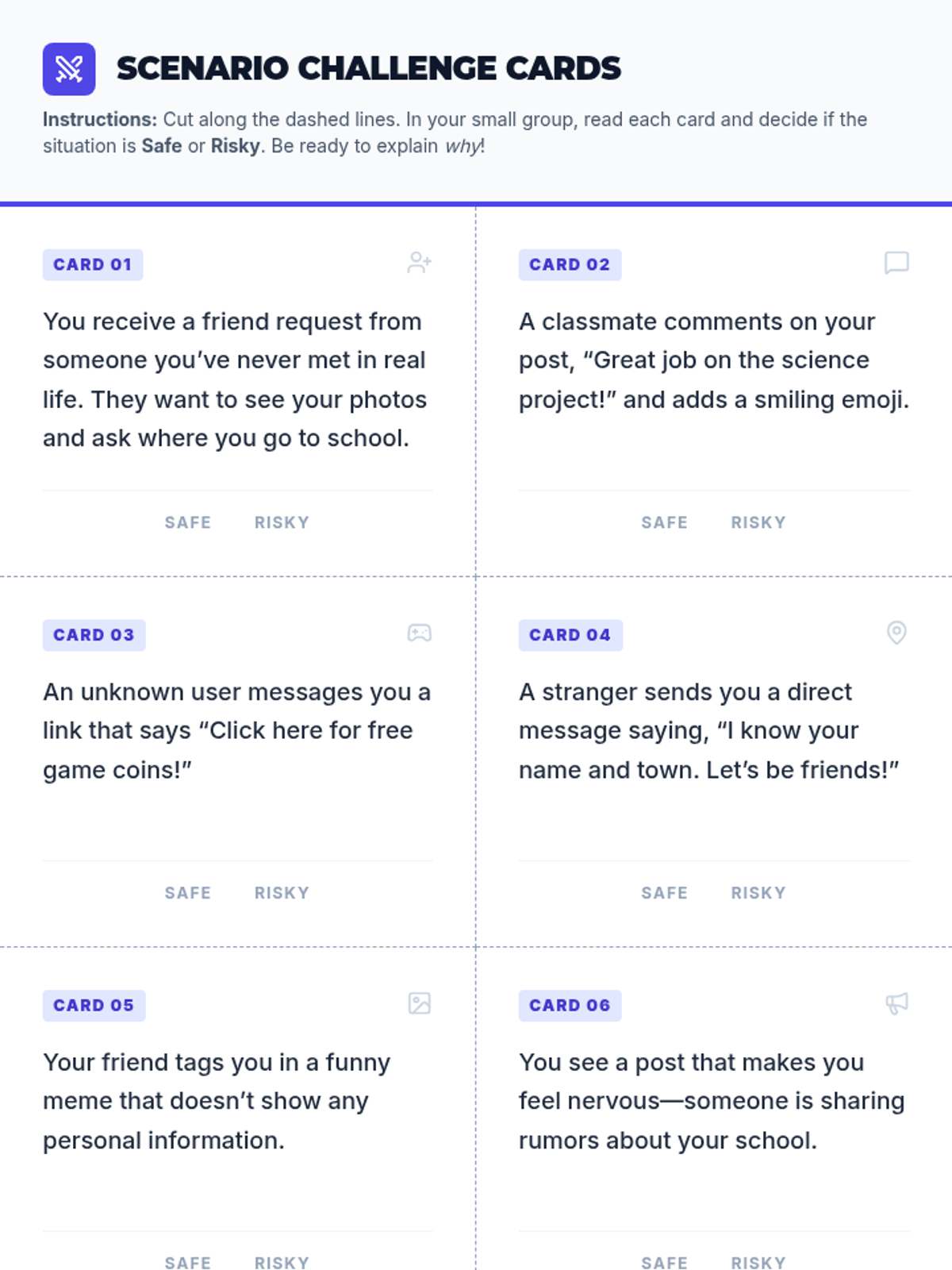 SCENARIO CHALLENGE CARDS

Instructions: Cut along the dashed lines. In your small group, read each card and decide if the situation is Safe or Risky. Be ready to explain why!

CARD 01

You receive a friend request from someone you've never met in real life. They want to see your photos and ask where you go to school.

SAFE RISKY

CARD 02

A classmate comments on your post, "Great job on the science project!" and adds a smiling emoji.

SAFE RISKY

CARD 03

An unknown user messages you a link that says "Click here for free game coins!"

SAFE RISKY

CARD 04

A stranger sends you a direct message saying, "I know your name and town. Let's be friends!"

SAFE RISKY

CARD 05

Your friend tags you in a funny meme that doesn't show any personal information.

SAFE RISKY

CARD 06

You see a post that makes you feel nervous—someone is sharing rumors about your school.

SAFE RISKY