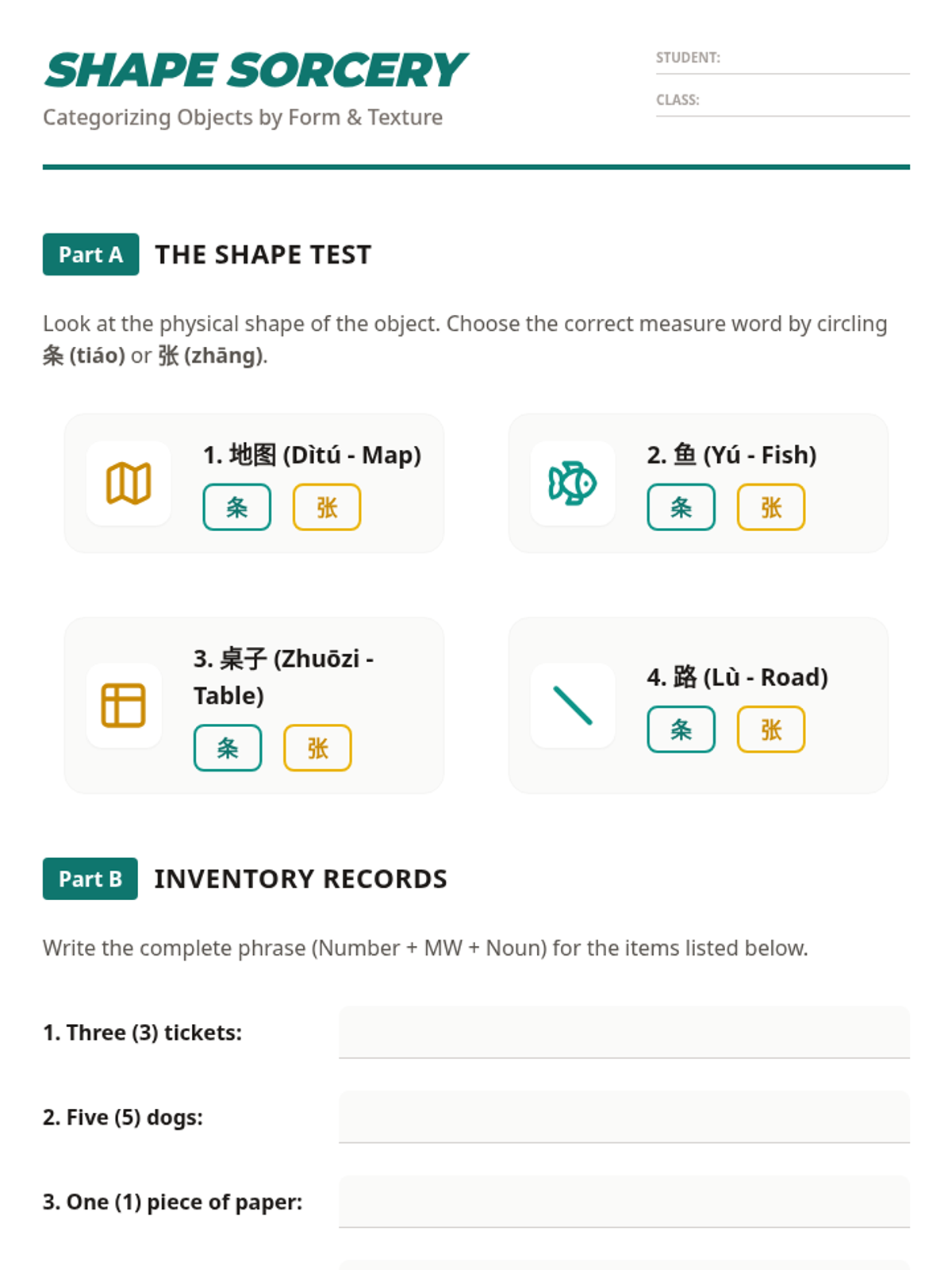 SHAPE SORCERY
Categorizing Objects by Form & Texture

STUDENT:
CLASS:

Part A THE SHAPE TEST

Look at the physical shape of the object. Choose the correct measure word by circling 条 (tiáo) or 张 (zhāng).

1. 地图 (Dìtú - Map)
条 张

2. 鱼 (Yú - Fish)
条 张

3. 桌子 (Zhuōzi - Table)
条 张

4. 路 (Lù - Road)
条 张

Part B INVENTORY RECORDS

Write the complete phrase (Number + MW + Noun) for the items listed below.

1. Three (3) tickets:

2. Five (5) dogs:

3. One (1) piece of paper: