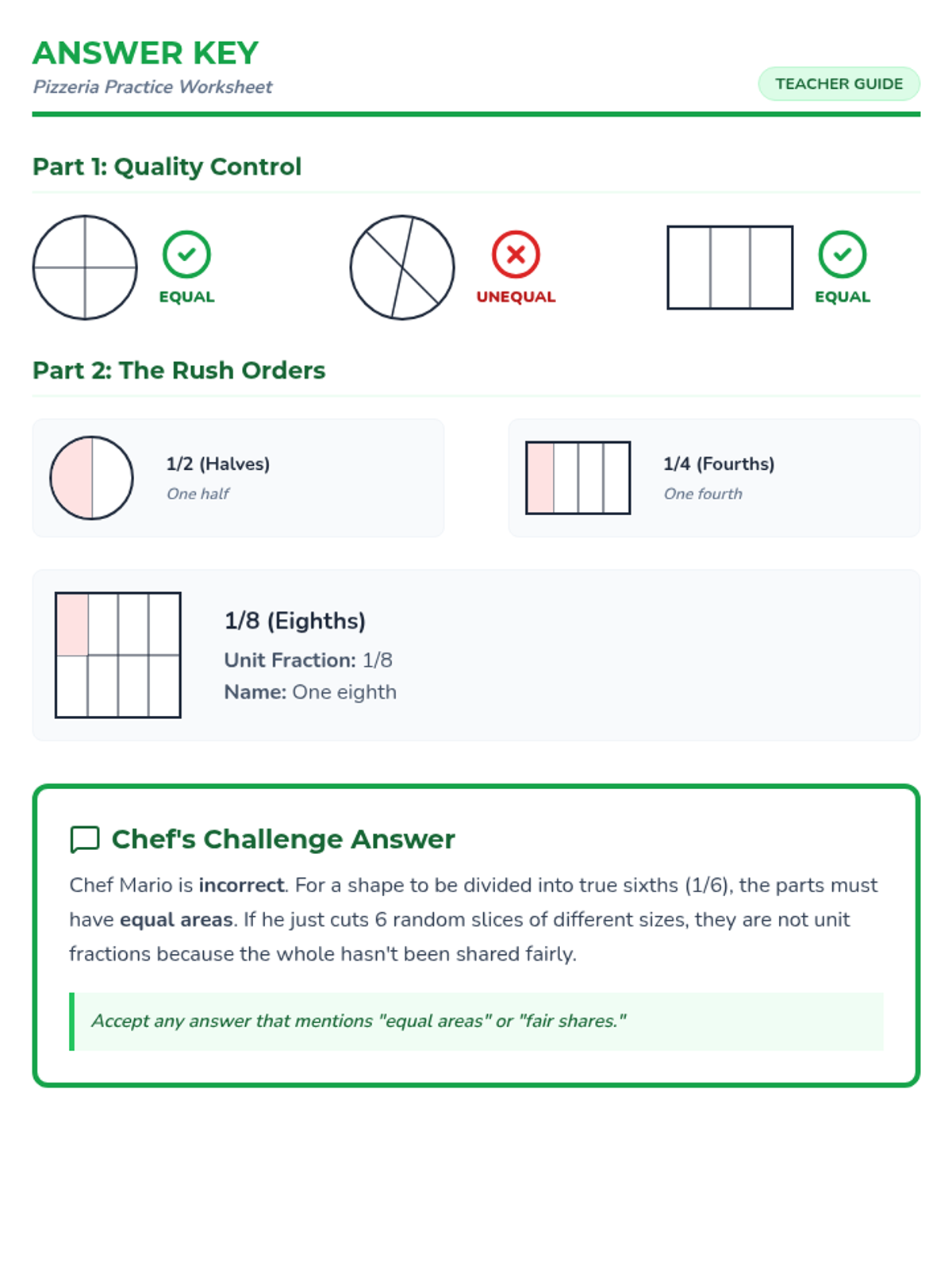 ANSWER KEY
Pizzeria Practice Worksheet

TEACHER GUIDE

Part 1: Quality Control

EQUAL

UNEQUAL

EQUAL

Part 2: The Rush Orders

1/2 (Halves)
One half

1/4 (Fourths)
One fourth

1/8 (Eighths)
Unit Fraction: 1/8
Name: One eighth

Chef's Challenge Answer

Chef Mario is incorrect. For a shape to be divided into true sixths (1/6), the parts must have equal areas. If he just cuts 6 random slices of different sizes, they are not unit fractions because the whole hasn't been shared fairly.

Accept any answer that mentions "equal areas" or "fair shares."