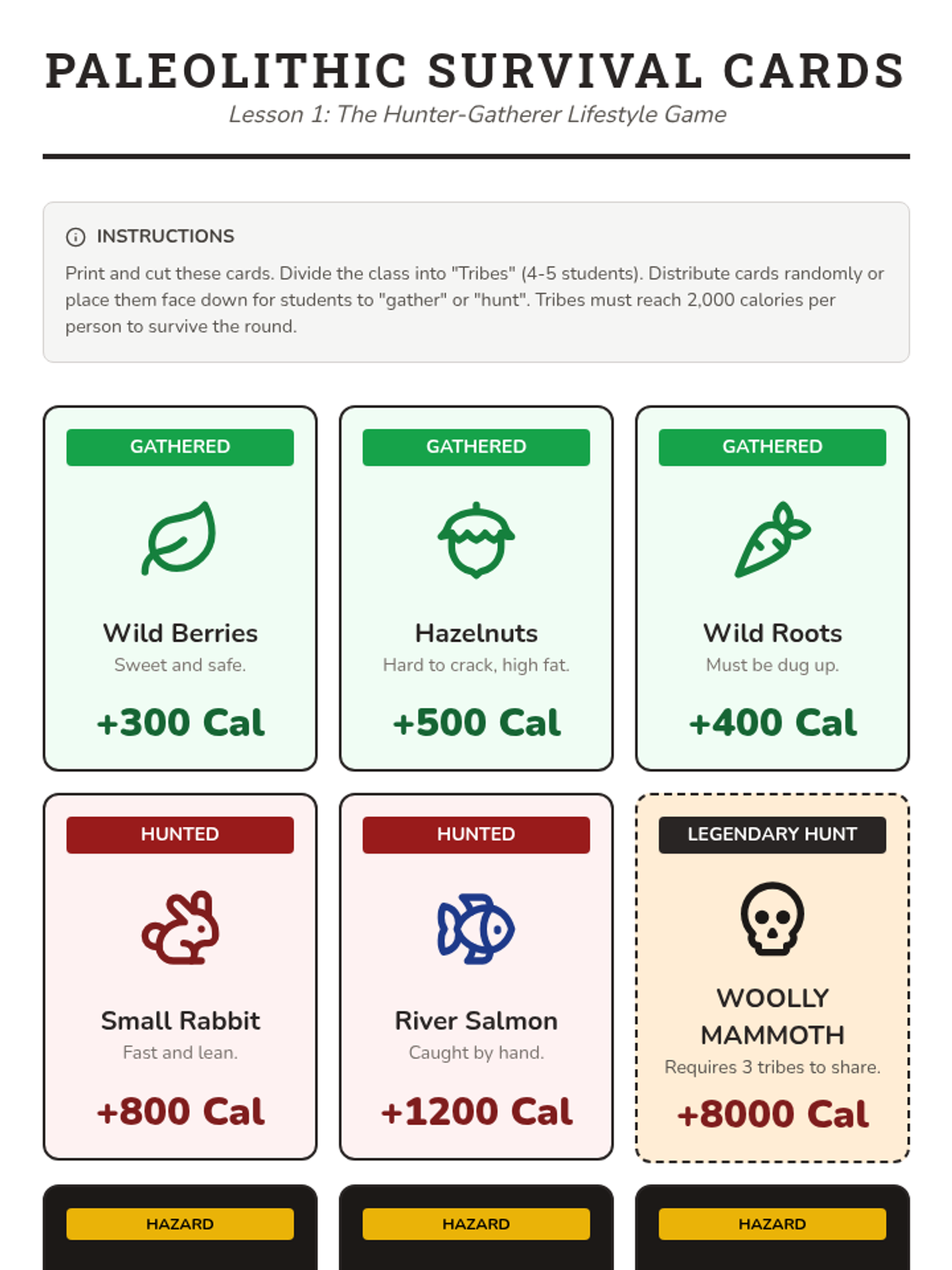 PALEOLITHIC SURVIVAL CARDS

Lesson 1: The Hunter-Gatherer Lifestyle Game

INSTRUCTIONS

Print and cut these cards. Divide the class into "Tribes" (4-5 students). Distribute cards randomly or place them face down for students to "gather" or "hunt". Tribes must reach 2,000 calories per person to survive the round.

GATHERED

Wild Berries

Sweet and safe.

+300 Cal

GATHERED

Hazelnuts

Hard to crack, high fat.

+500 Cal

GATHERED

Wild Roots

Must be dug up.

+400 Cal

HUNTED

Small Rabbit

Fast and lean.

+800 Cal

HUNTED

River Salmon

Caught by hand.

+1200 Cal

LEGENDARY HUNT

WOOLLY MAMMOTH

Requires 3 tribes to share.

+8000 Cal

HAZARD

HAZARD

HAZARD