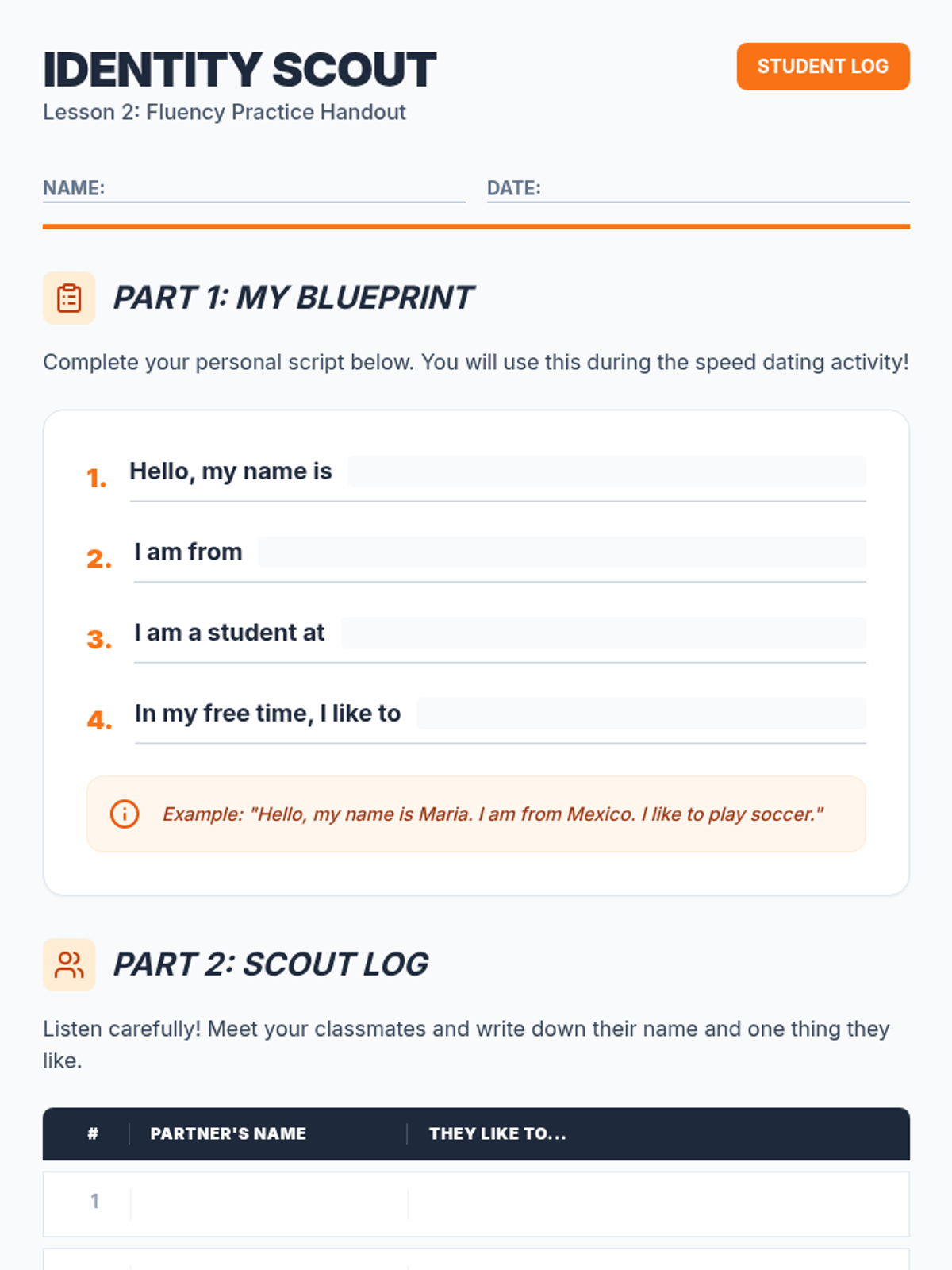 IDENTITY SCOUT

STUDENT LOG

Lesson 2: Fluency Practice Handout

NAME:

DATE:

PART 1: MY BLUEPRINT

Complete your personal script below. You will use this during the speed dating activity!

1. Hello, my name is

2. I am from

3. I am a student at

4. In my free time, I like to

Example: "Hello, my name is Maria. I am from Mexico. I like to play soccer."

PART 2: SCOUT LOG

Listen carefully! Meet your classmates and write down their name and one thing they like.

| # | PARTNER'S NAME | THEY LIKE TO... |
|---|---|---|
| 1 | | |