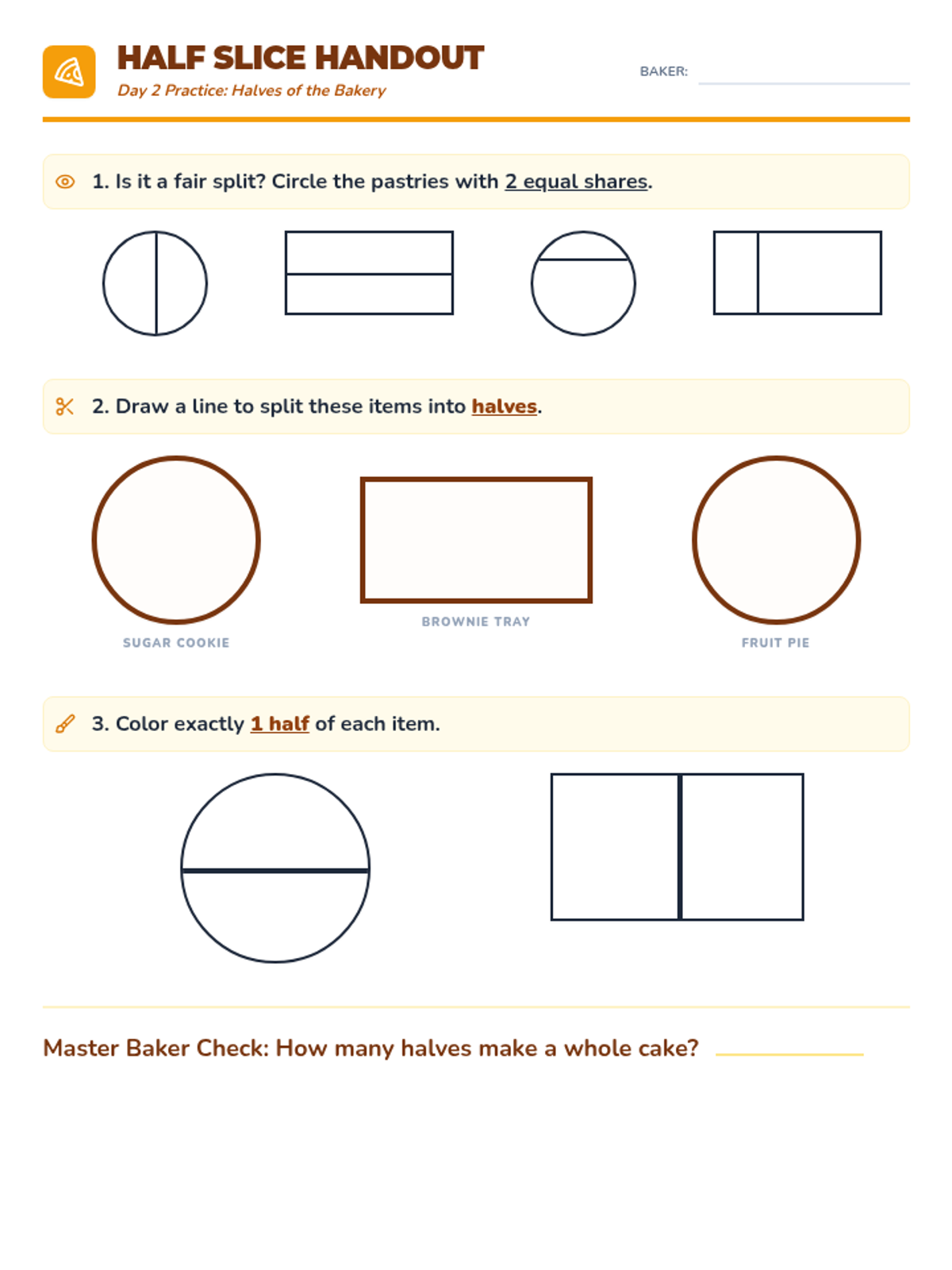 HALF SLICE HANDOUT
Day 2 Practice: Halves of the Bakery

BAKER:

1. Is it a fair split? Circle the pastries with 2 equal shares.

2. Draw a line to split these items into halves.

SUGAR COOKIE

BROWNIE TRAY

FRUIT PIE

3. Color exactly 1 half of each item.

Master Baker Check: How many halves make a whole cake?