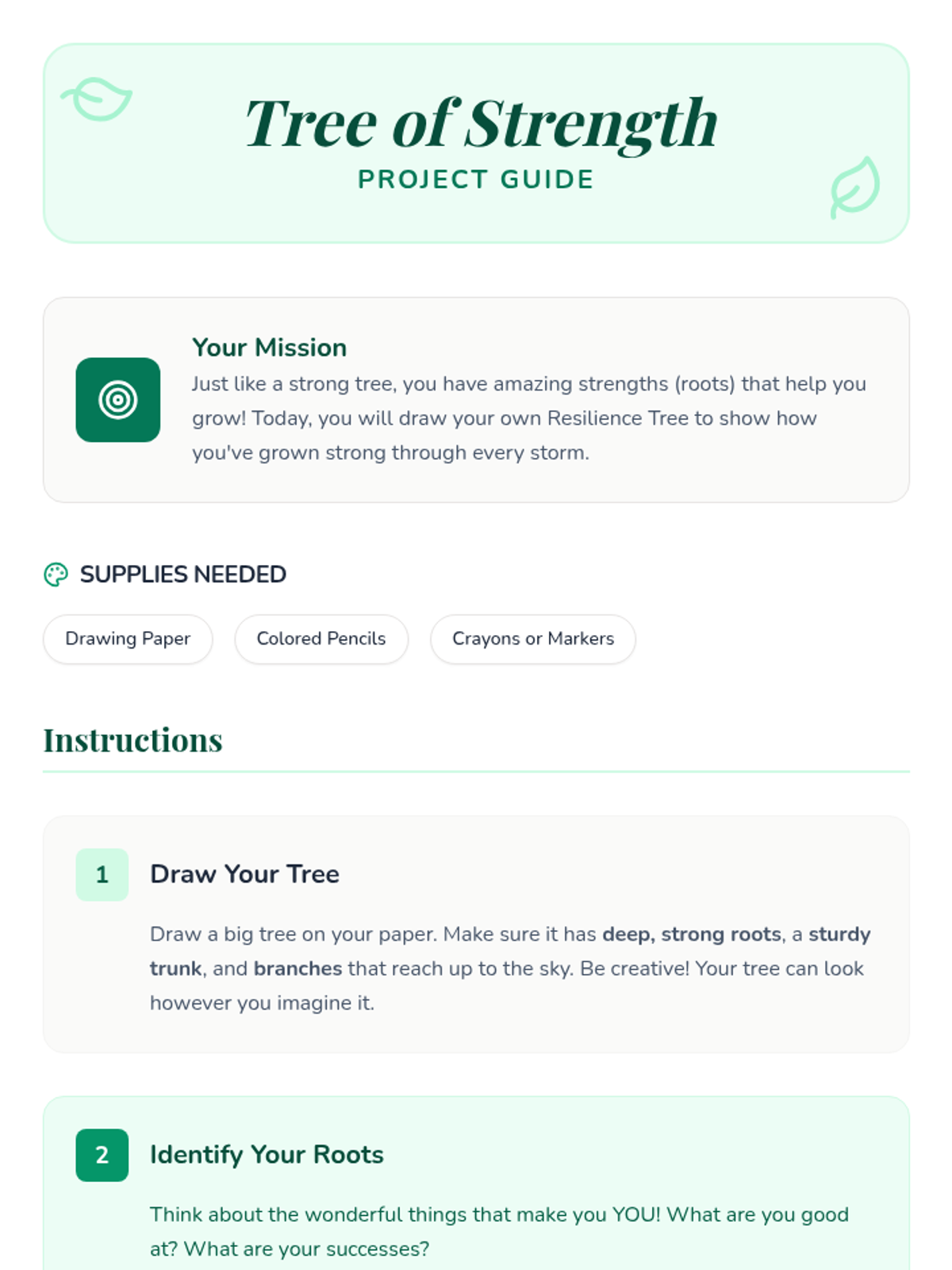 Tree of Strength
PROJECT GUIDE

Your Mission
Just like a strong tree, you have amazing strengths (roots) that help you grow! Today, you will draw your own Resilience Tree to show how you've grown strong through every storm.

SUPPLIES NEEDED

Drawing Paper

Colored Pencils

Crayons or Markers

Instructions

1
Draw Your Tree

Draw a big tree on your paper. Make sure it has deep, strong roots, a sturdy trunk, and branches that reach up to the sky. Be creative! Your tree can look however you imagine it.

2
Identify Your Roots

Think about the wonderful things that make you YOU! What are you good at? What are your successes?