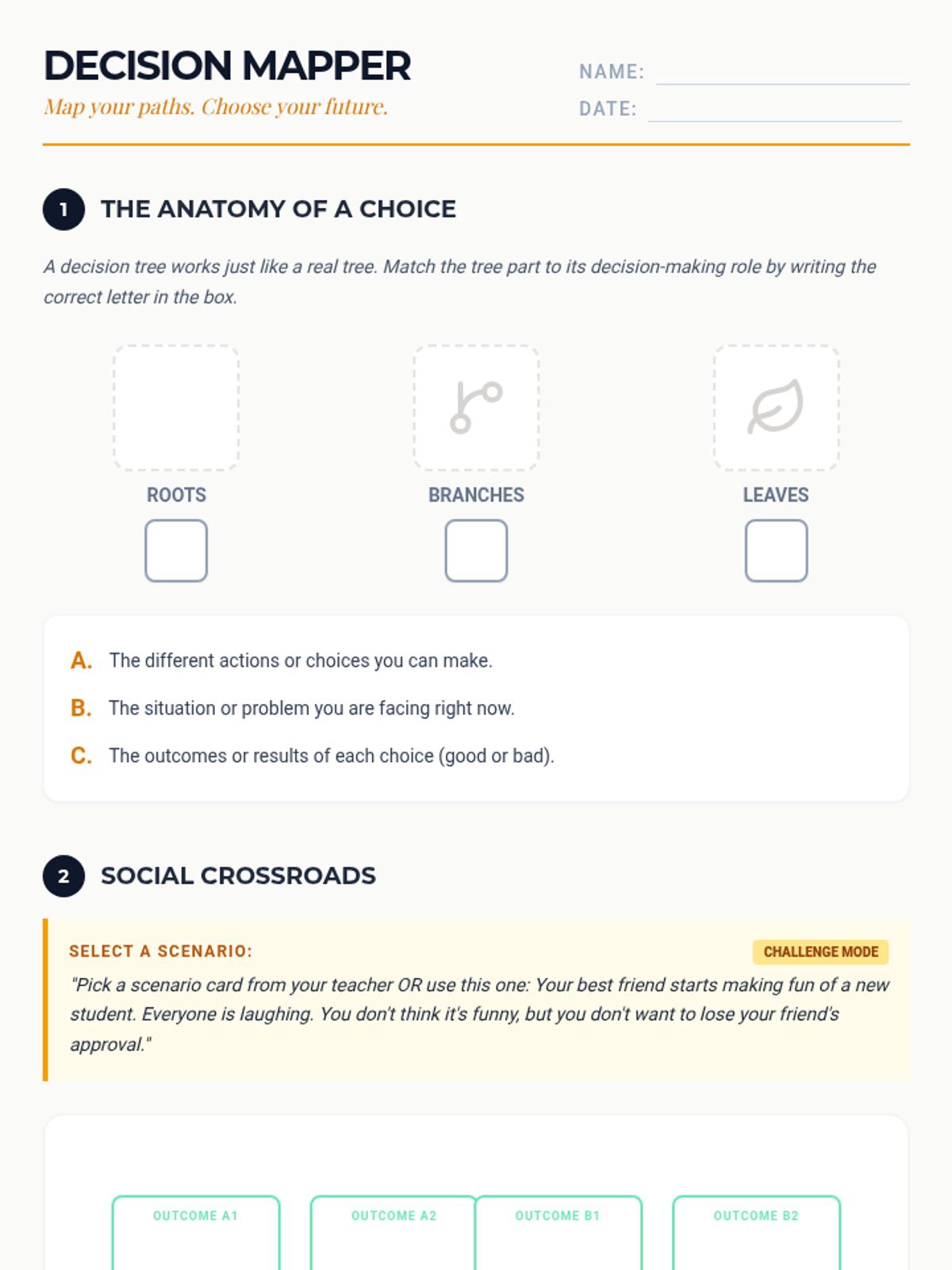 DECISION MAPPER

Map your paths. Choose your future.

NAME:

DATE:

1 THE ANATOMY OF A CHOICE

A decision tree works just like a real tree. Match the tree part to its decision-making role by writing the correct letter in the box.

ROOTS

BRANCHES

LEAVES

A. The different actions or choices you can make.

B. The situation or problem you are facing right now.

C. The outcomes or results of each choice (good or bad).

2 SOCIAL CROSSROADS

SELECT A SCENARIO:

CHALLENGE MODE

"Pick a scenario card from your teacher OR use this one: Your best friend starts making fun of a new student. Everyone is laughing. You don't think it's funny, but you don't want to lose your friend's approval."

OUTCOME A1

OUTCOME A2

OUTCOME B1

OUTCOME B2