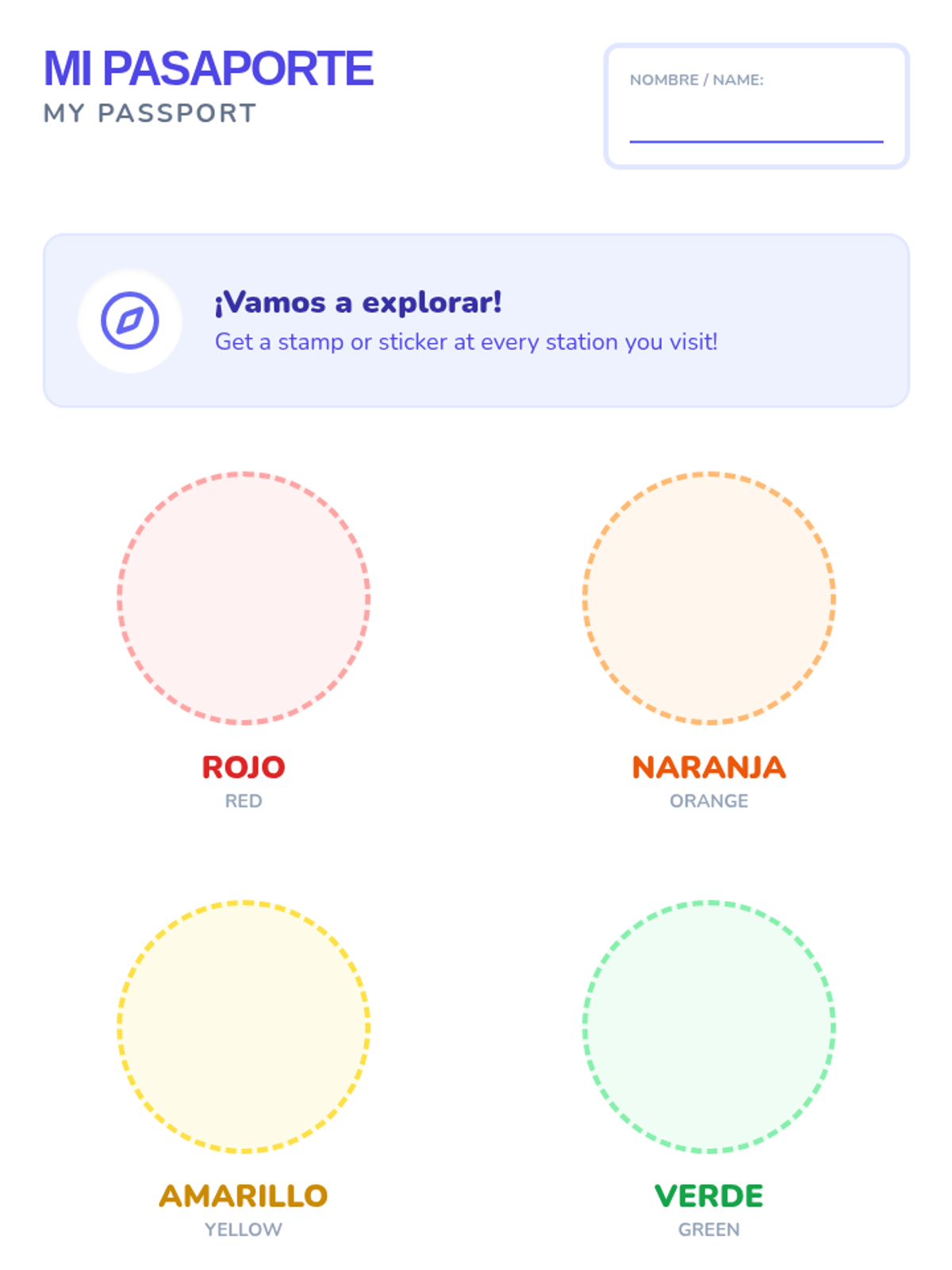 MI PASAPORTE
MY PASSPORT

NOMBRE / NAME: ____

¡Vamos a explorar!
Get a stamp or sticker at every station you visit!

ROJO
RED

NARANJA
ORANGE

AMARILLO
YELLOW

VERDE
GREEN