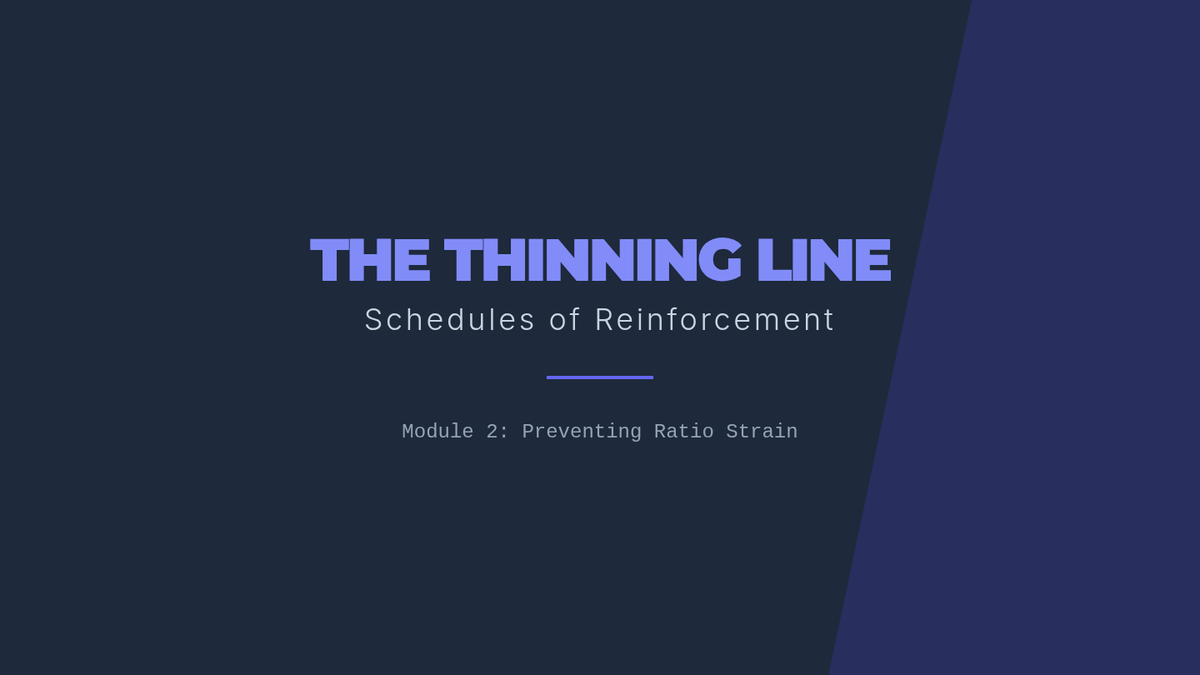 THE THINNING LINE

Schedules of Reinforcement

Module 2: Preventing Ratio Strain