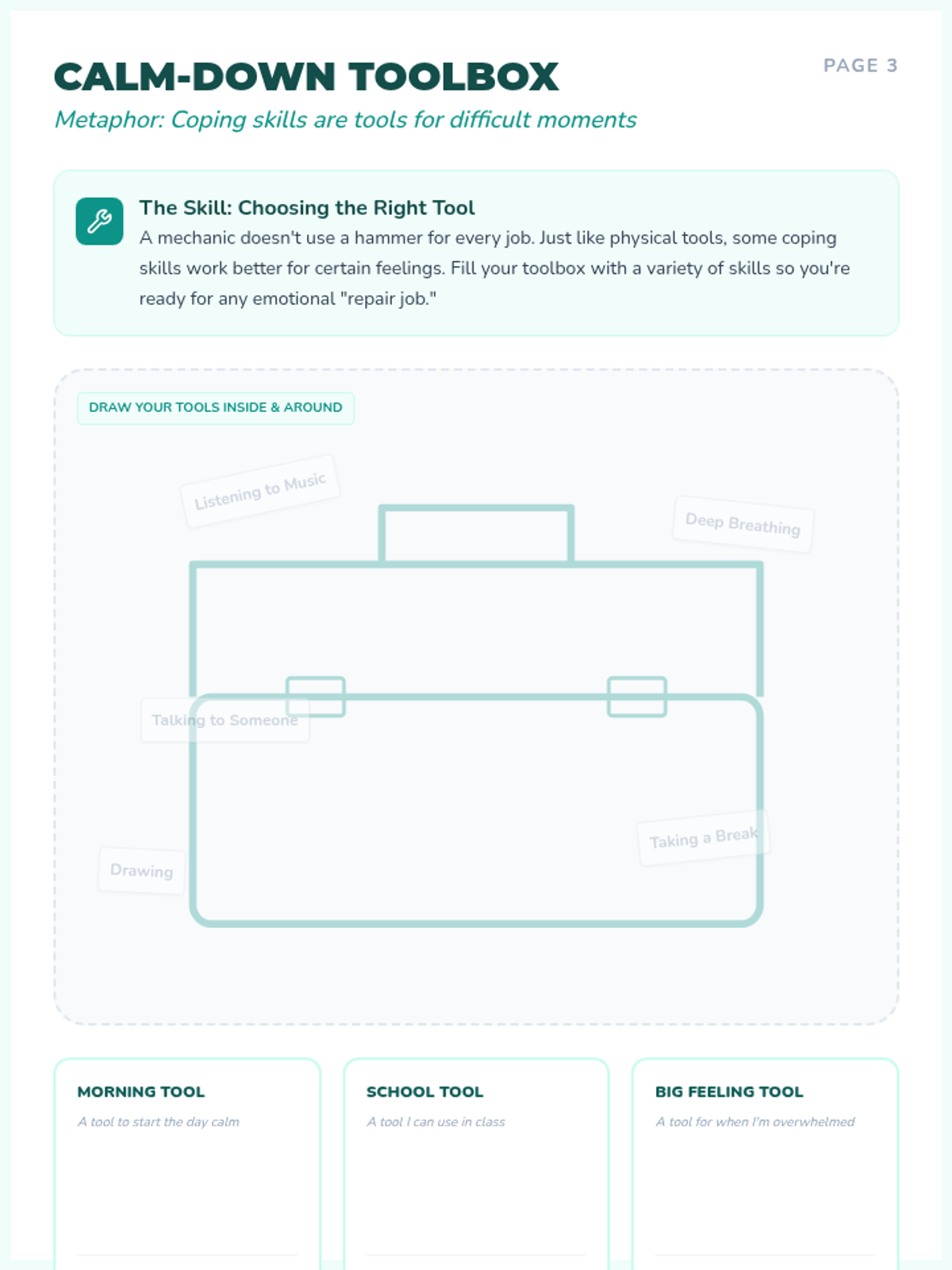 CALM-DOWN TOOLBOX

PAGE 3

Metaphor: Coping skills are tools for difficult moments

The Skill: Choosing the Right Tool

A mechanic doesn't use a hammer for every job. Just like physical tools, some coping skills work better for certain feelings. Fill your toolbox with a variety of skills so you're ready for any emotional "repair job."

DRAW YOUR TOOLS INSIDE & AROUND

Listening to Music

Deep Breathing

Talking to Someone

Taking a Break

Drawing

MORNING TOOL

A tool to start the day calm

SCHOOL TOOL

A tool I can use in class

BIG FEELING TOOL

A tool for when I'm overwhelmed