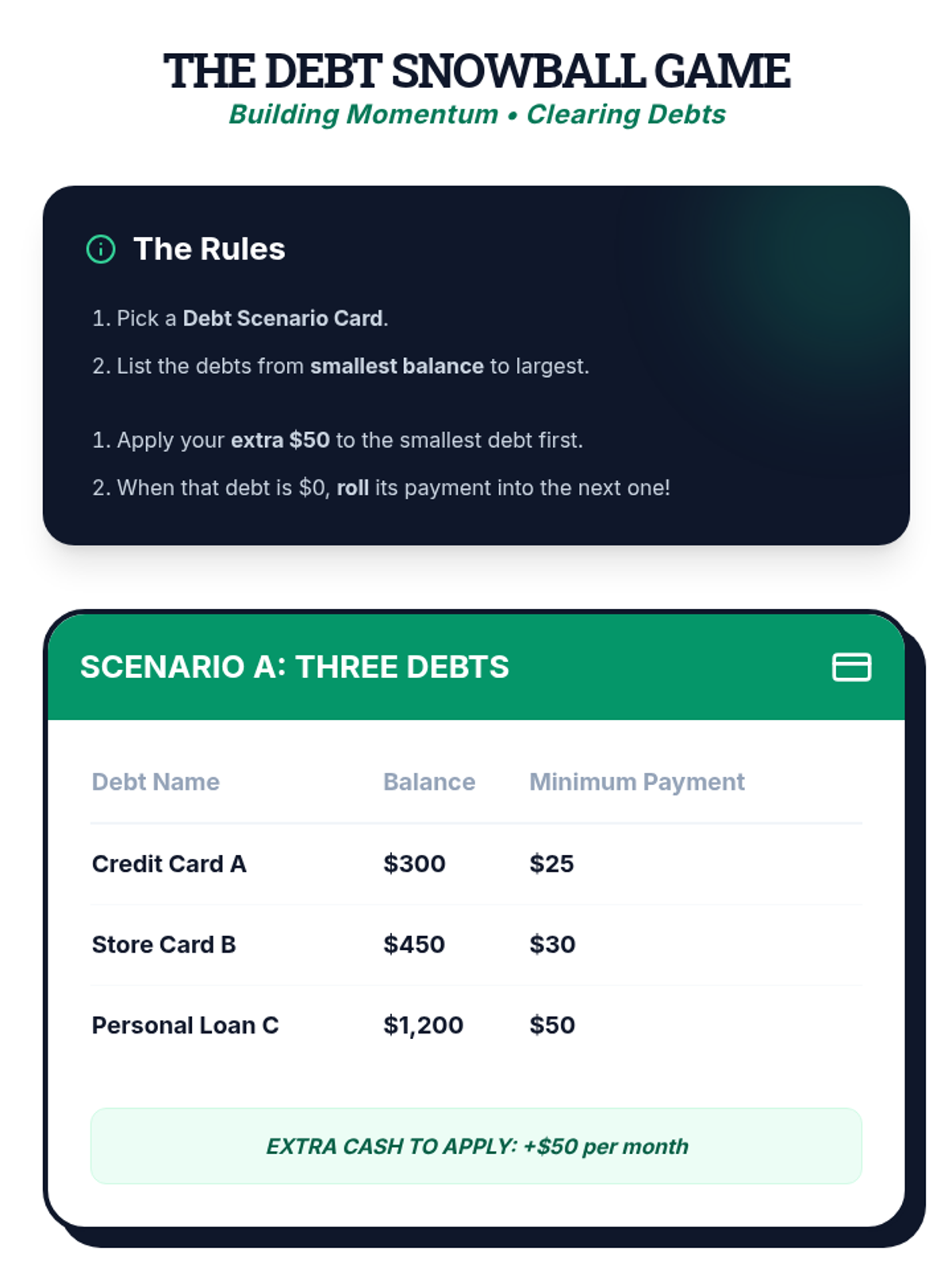 THE DEBT SNOWBALL GAME
Building Momentum • Clearing Debts

The Rules

1. Pick a Debt Scenario Card.
2. List the debts from smallest balance to largest.

1. Apply your extra $50 to the smallest debt first.
2. When that debt is $0, roll its payment into the next one!

SCENARIO A: THREE DEBTS

| Debt Name | Balance | Minimum Payment |
|---|---|---|
| Credit Card A | $300 | $25 |
| Store Card B | $450 | $30 |
| Personal Loan C | $1,200 | $50 |

EXTRA CASH TO APPLY: +$50 per month