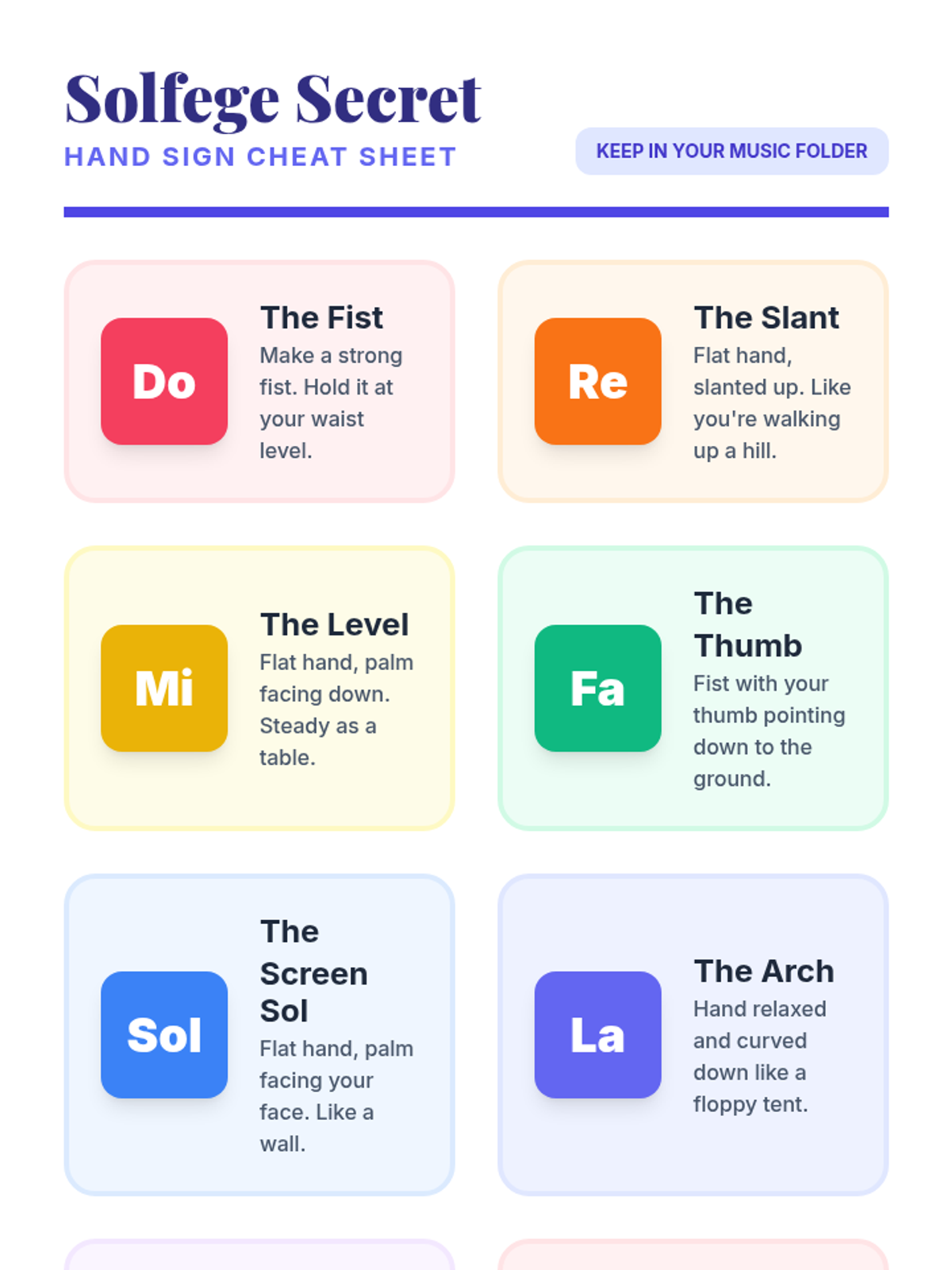 Solfege Secret
HAND SIGN CHEAT SHEET

KEEP IN YOUR MUSIC FOLDER

Do

The Fist
Make a strong fist. Hold it at your waist level.

Re

The Slant
Flat hand, slanted up. Like you're walking up a hill.

Mi

The Level
Flat hand, palm facing down. Steady as a table.

Fa

The Thumb
Fist with your thumb pointing down to the ground.

Sol

The Screen Sol
Flat hand, palm facing your face. Like a wall.

La

The Arch
Hand relaxed and curved down like a floppy tent.